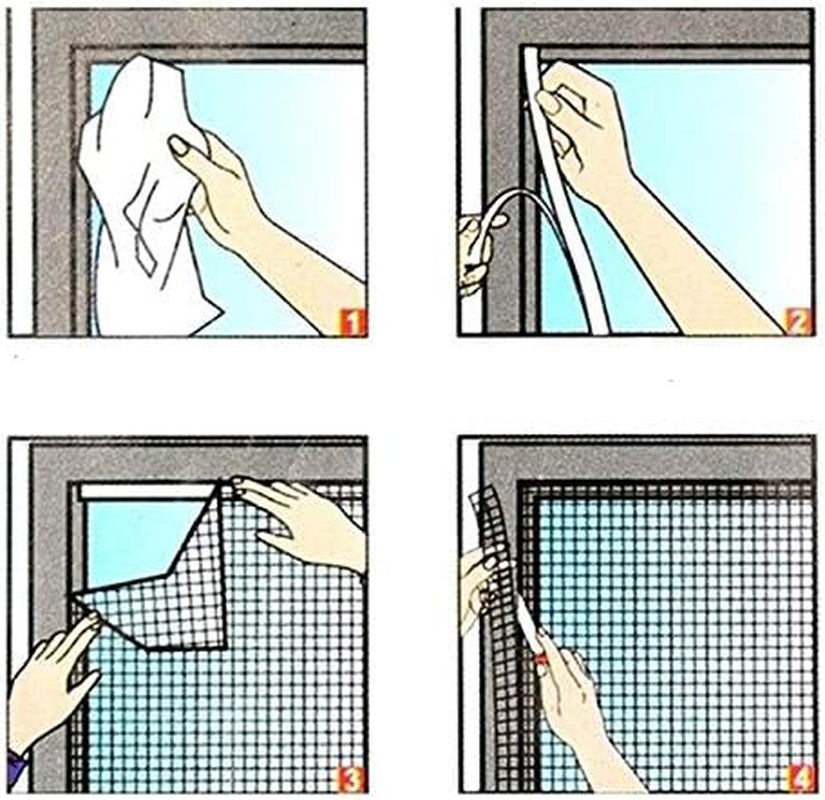 1

2

3

4