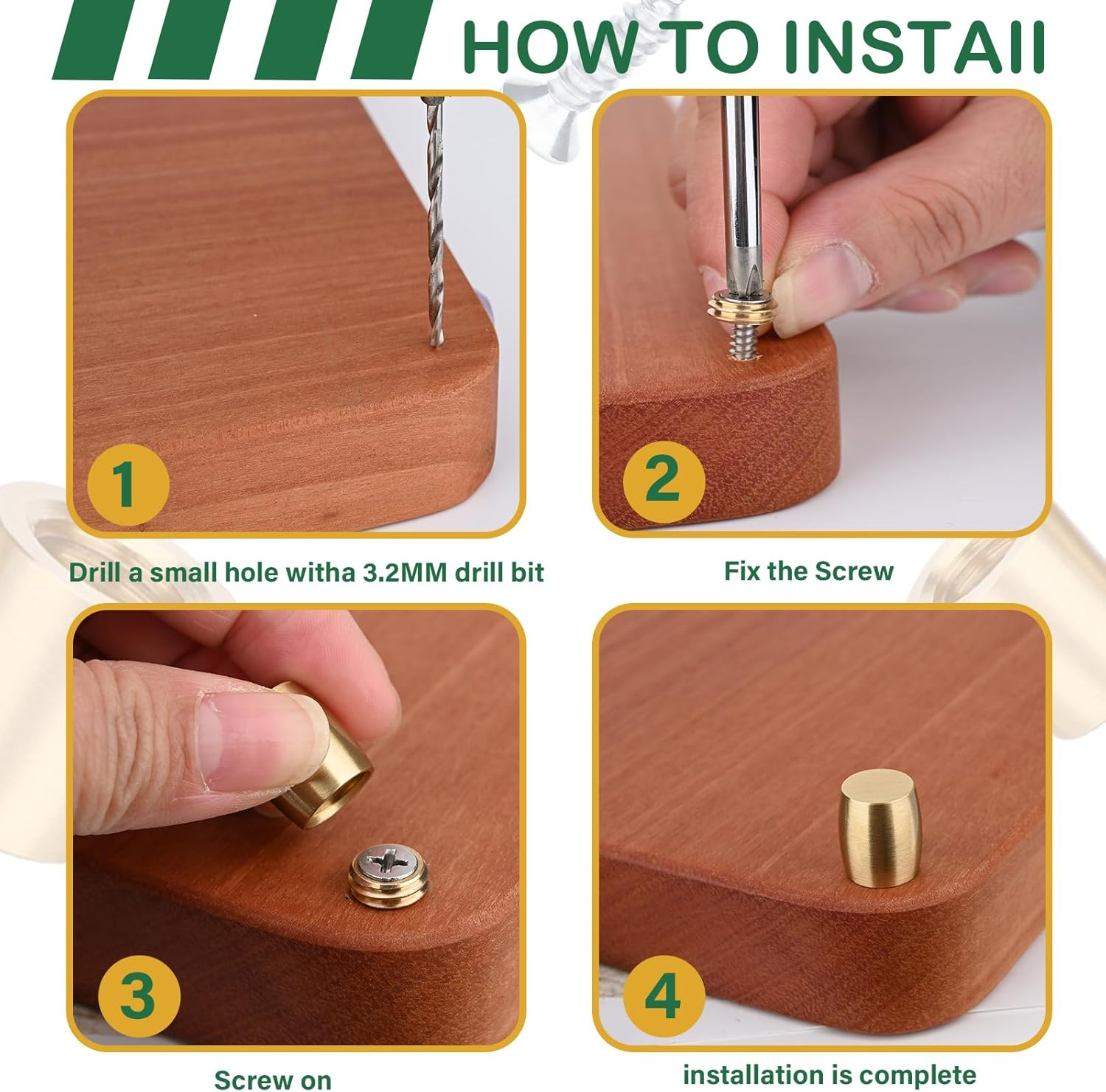 HOW TO INSTAII

1

Drill a small hole witha 3.2MM drill bit

2

Fix the Screw

3

Screw on

4

installation is complete