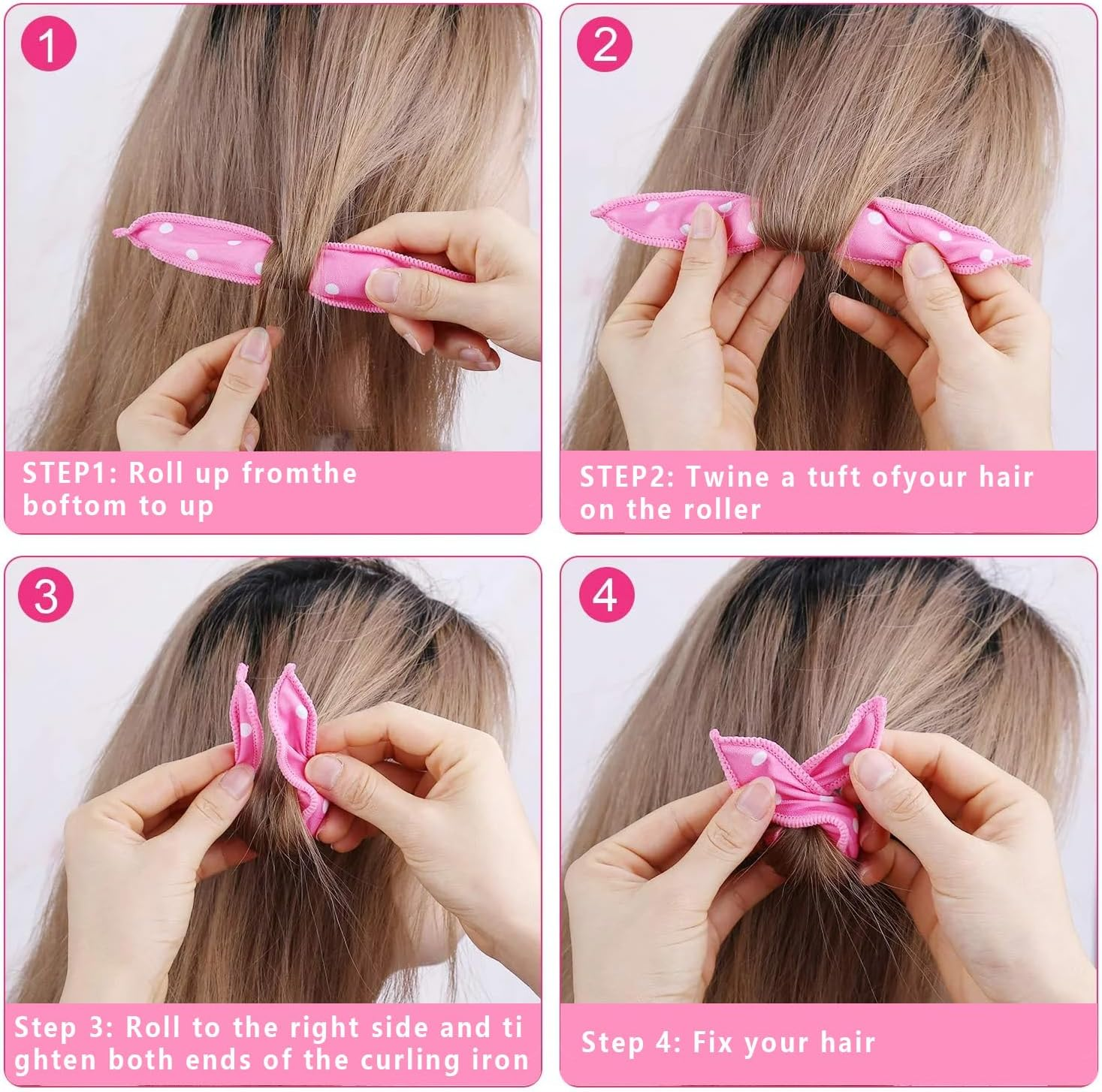 1

STEP1: Roll up fromthe boftom to up

2

STEP2: Twine a tuft ofyour hair on the roller

3

Step 3: Roll to the right side and ti ghten both ends of the curling iron

4

Step 4: Fix your hair