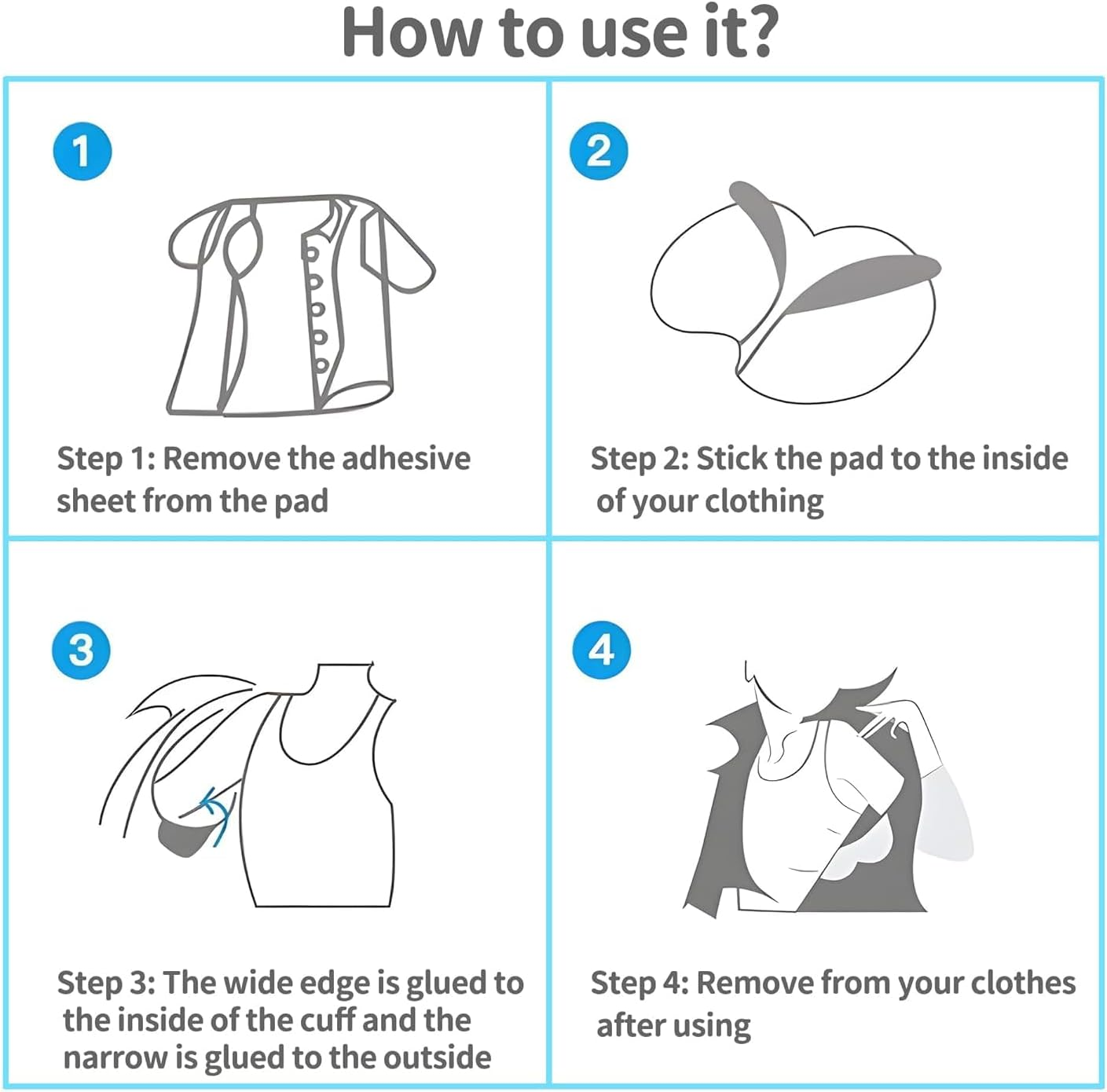 How to use it?

1

Step 1: Remove the adhesive sheet from the pad

2

Step 2: Stick the pad to the inside of your clothing

3

Step 3: The wide edge is glued to the inside of the cuff and the narrow is glued to the outside

4

Step 4: Remove from your clothes after using