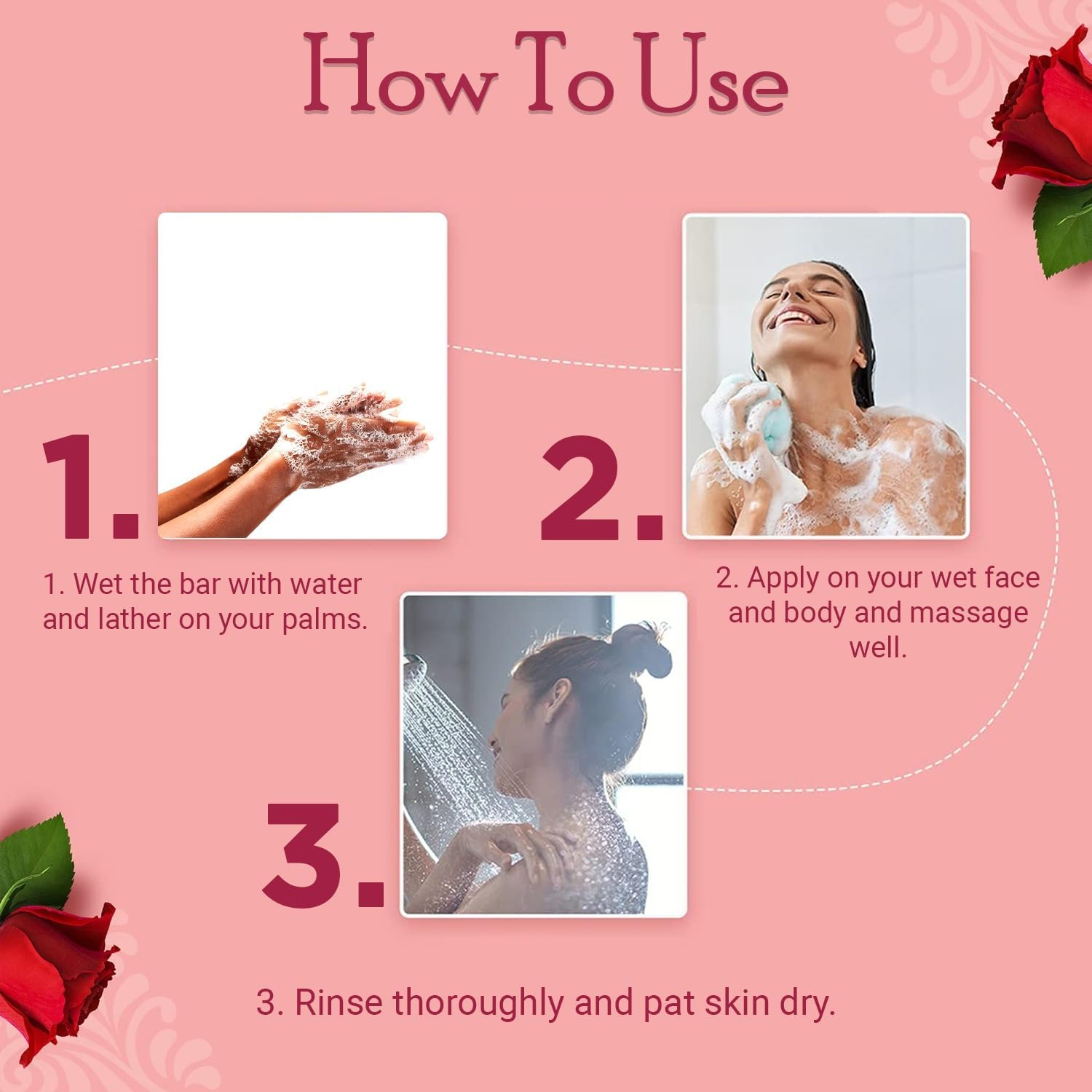 How To Use

1.

1. Wet the bar with water and lather on your palms.

2.

2. Apply on your wet face and body and massage well.

3.

3. Rinse thoroughly and pat skin dry.