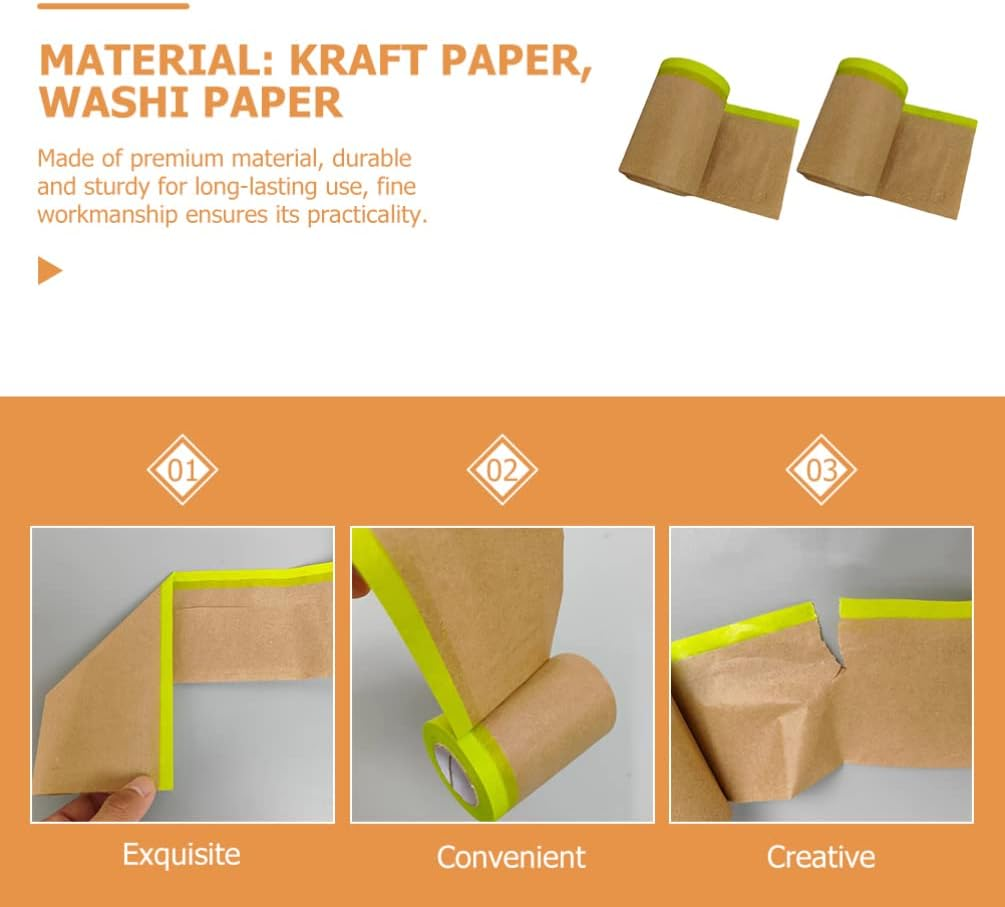 MATERIAL: KRAFT PAPER, WASHI PAPER

Made of premium material, durable and sturdy for long-lasting use, fine workmanship ensures its practicality.

01

02

03

Exquisite

Convenient

Creative