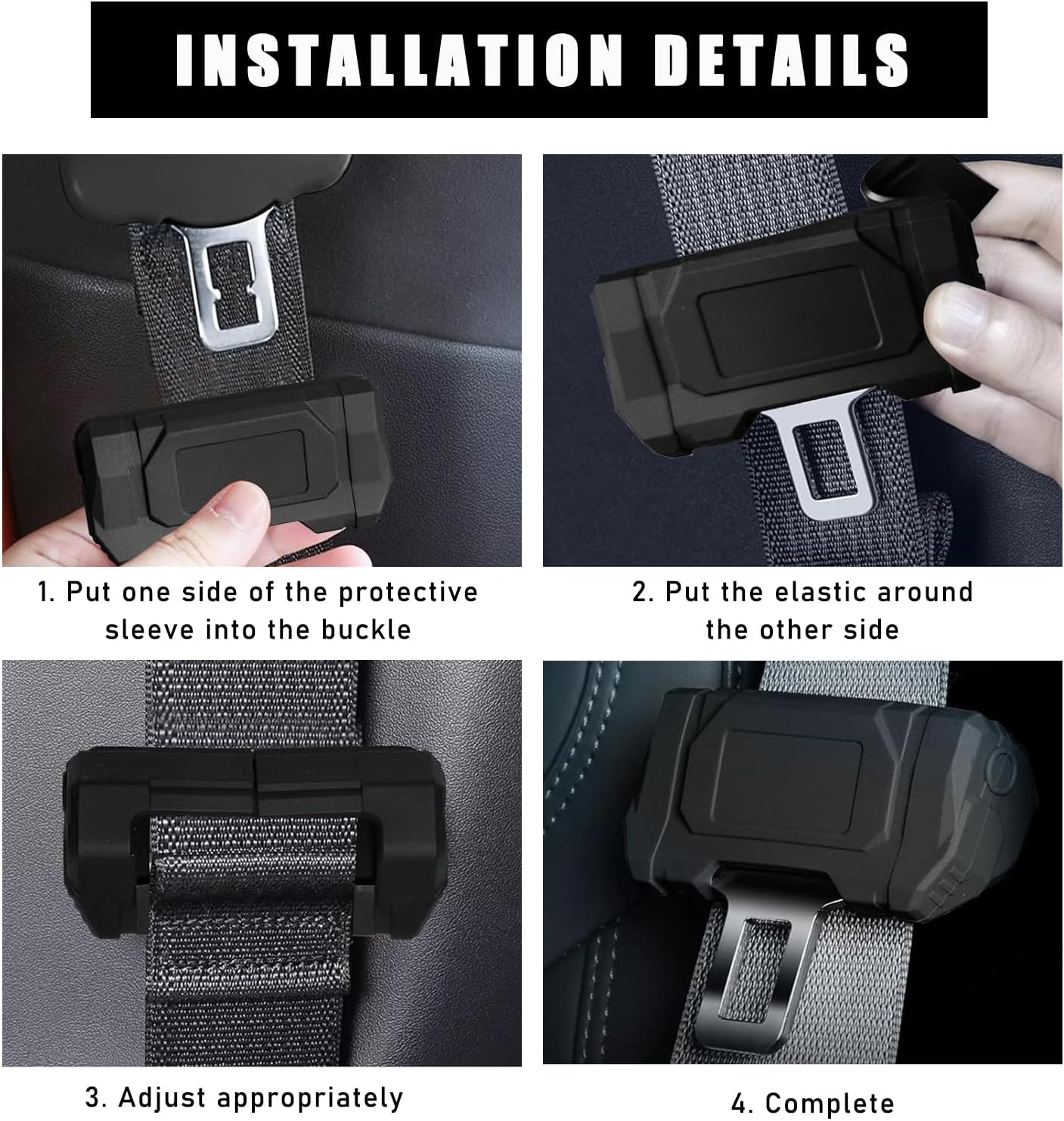 INSTALLATION DETAILS

1. Put one side of the protective sleeve into the buckle

2. Put the elastic around the other side

3. Adjust appropriately

4. Complete