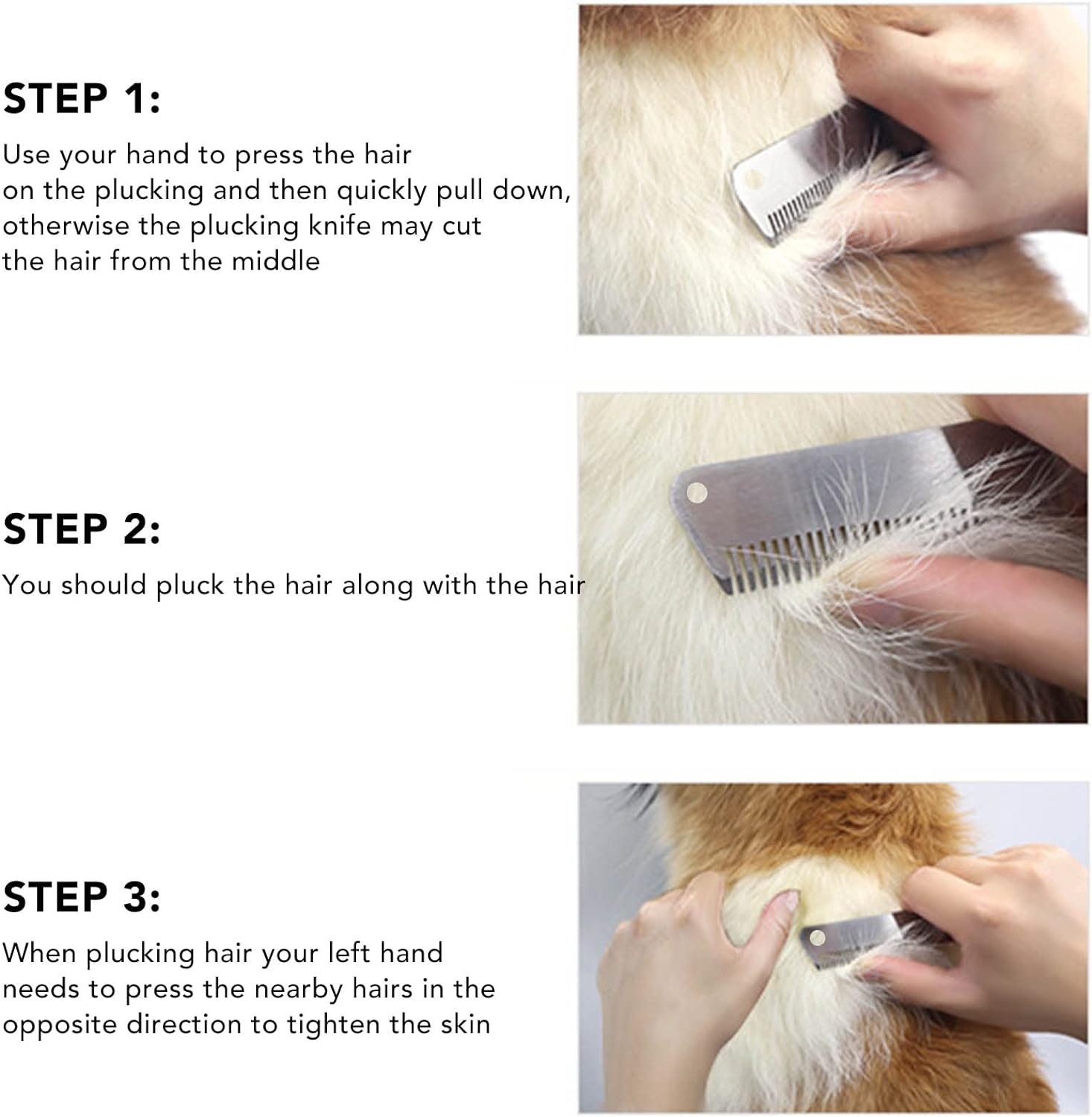 STEP 1:

Use your hand to press the hair on the plucking and then quickly pull down, otherwise the plucking knife may cut the hair from the middle

STEP 2:

You should pluck the hair along with the hair

STEP 3:

When plucking hair your left hand needs to press the nearby hairs in the opposite direction to tighten the skin