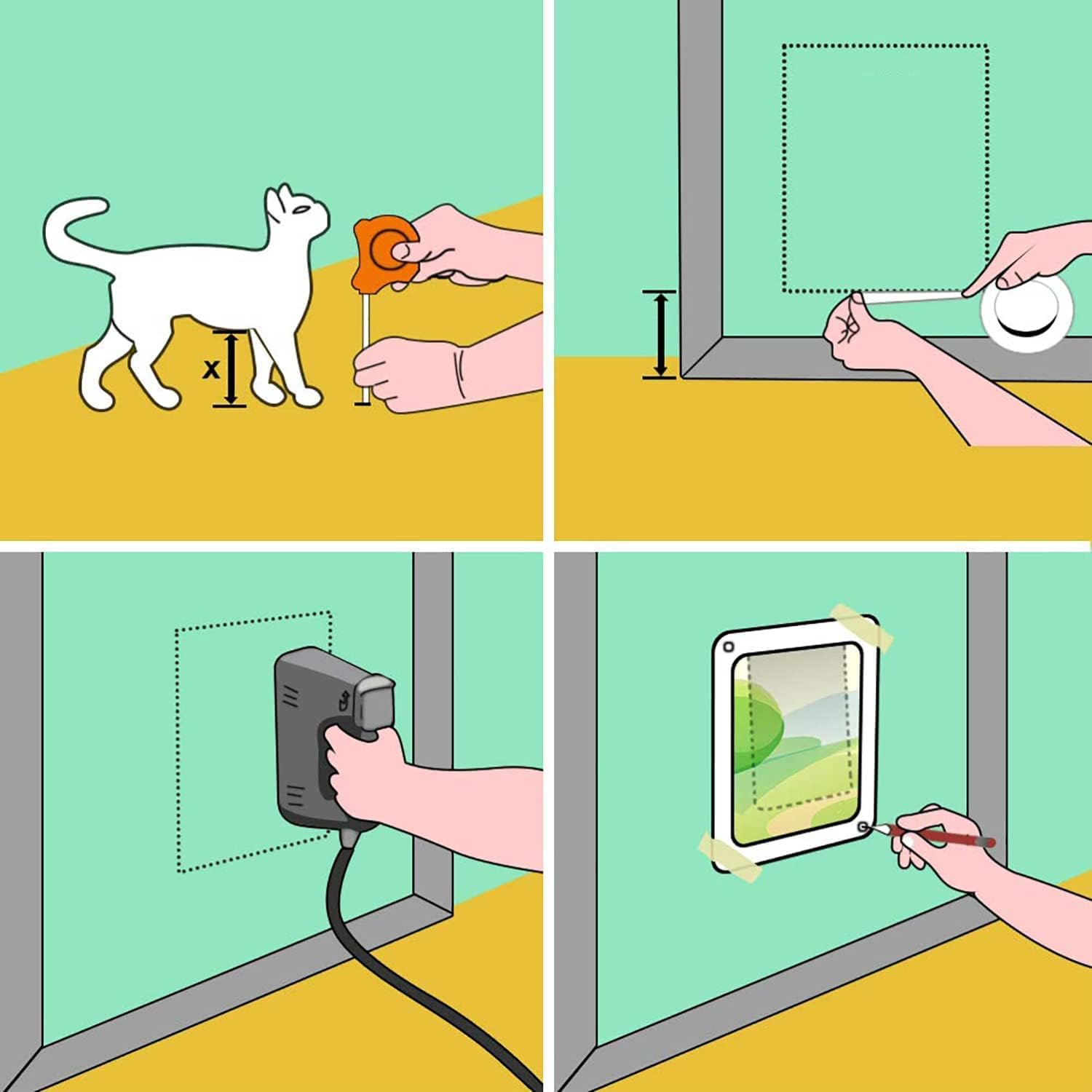 x