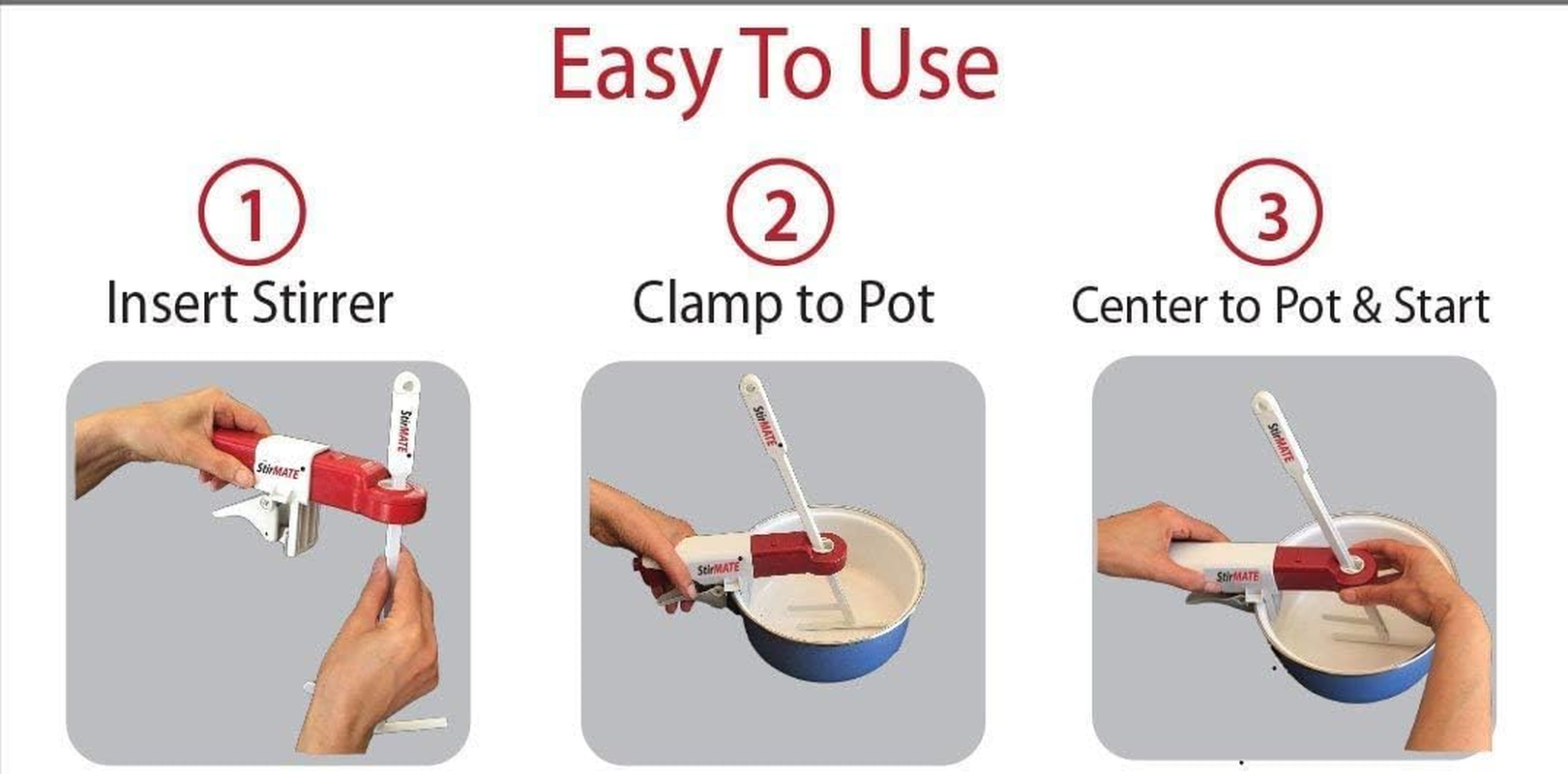 Easy To Use

1
Insert Stirrer

StirMATE

StirMATE

2
Clamp to Pot

StirMATE

StirMATE

3
Center to Pot & Start

StirMATE

StirMATE