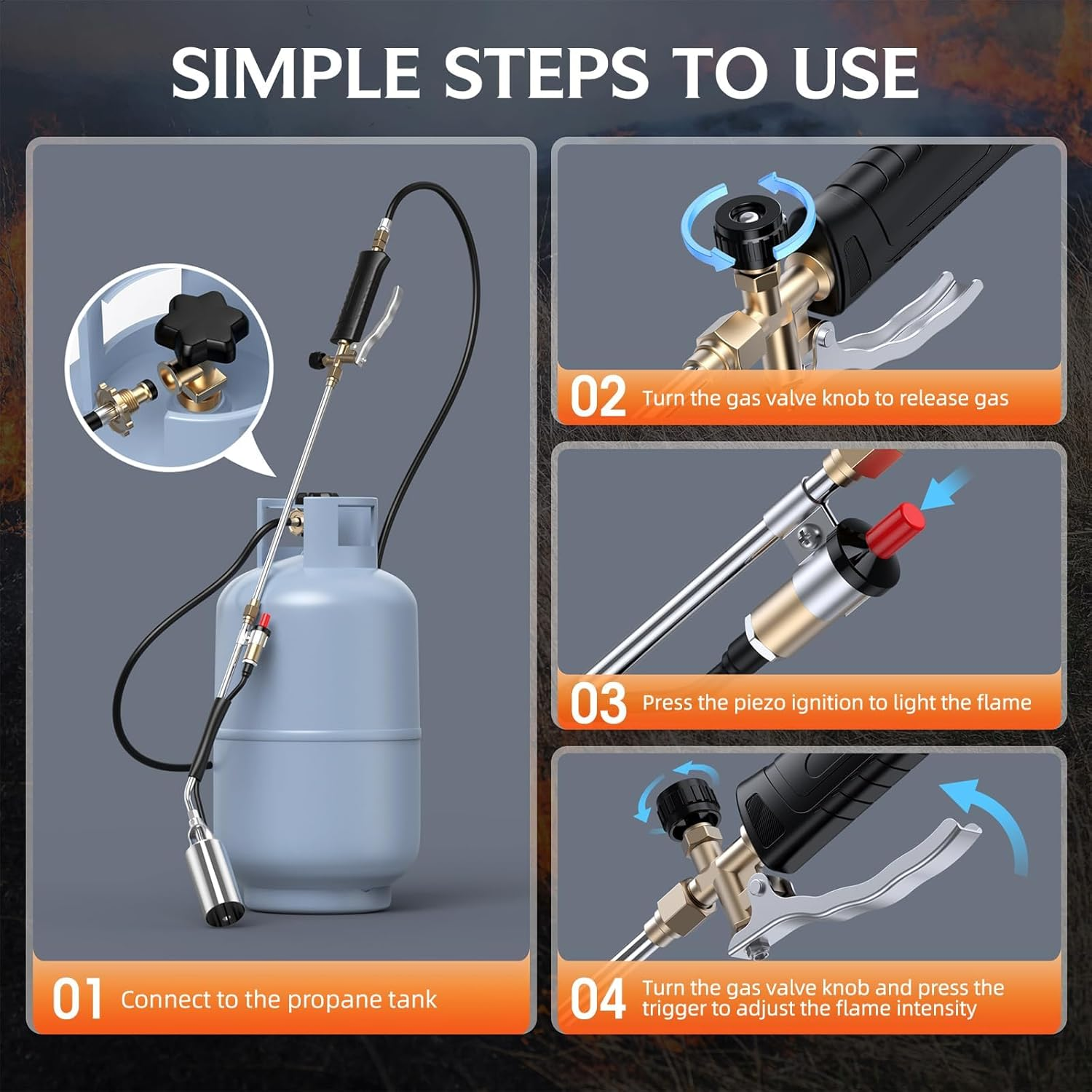 SIMPLE STEPS TO USE

01 Connect to the propane tank

02 Turn the gas valve knob to release gas

03 Press the piezo ignition to light the flame

04 Turn the gas valve knob and press the trigger to adjust the flame intensity