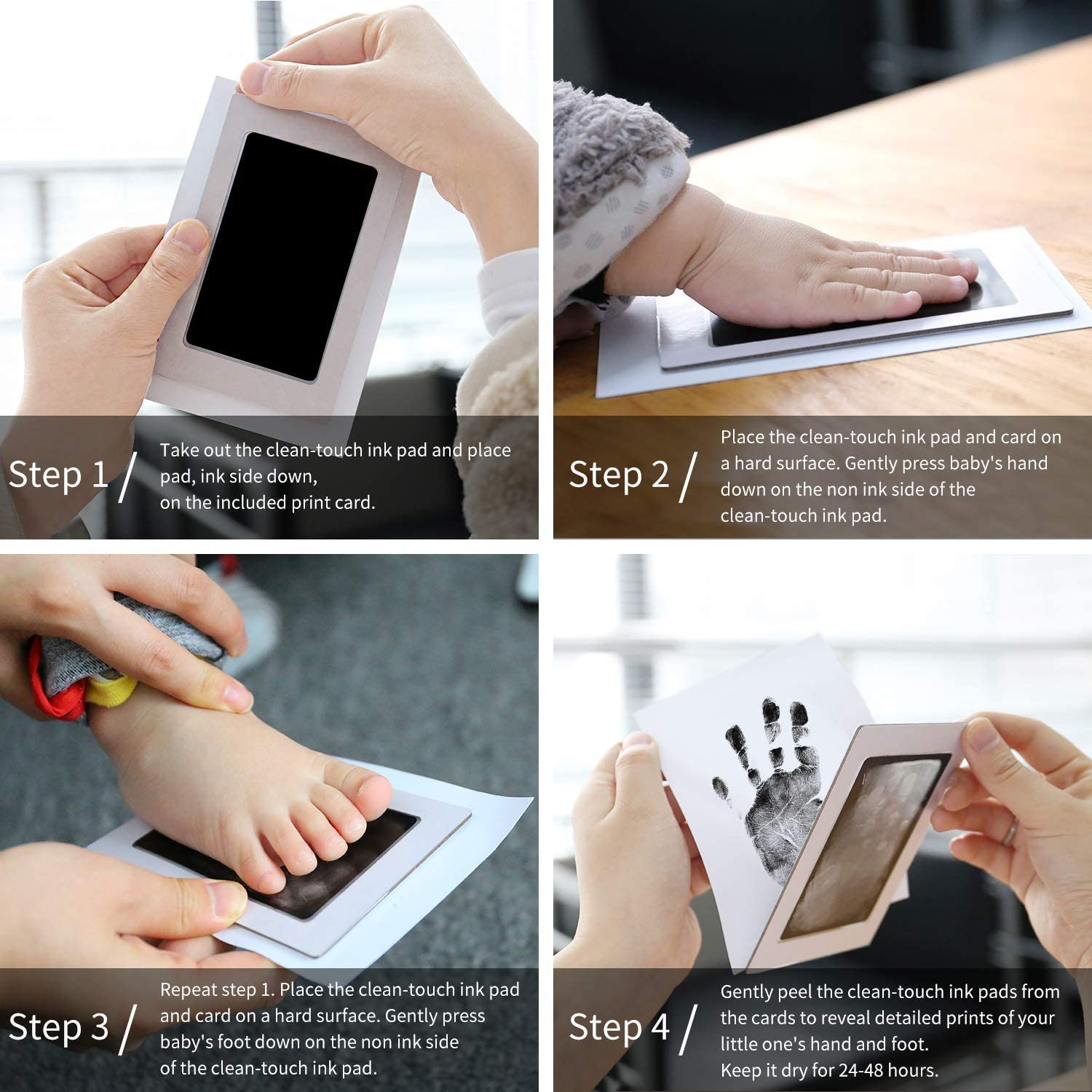 Step 1 /

Take out the clean-touch ink pad and place pad, ink side down,
on the included print card.

Step 2 /

Place the clean-touch ink pad and card on a hard surface. Gently press baby's hand down on the non ink side of the clean-touch ink pad.

Step 3 /

Repeat step 1. Place the clean-touch ink pad and card on a hard surface. Gently press baby's foot down on the non ink side of the clean-touch ink pad.

Step 4 /

Gently peel the clean-touch ink pads from the cards to reveal detailed prints of your little one's hand and foot.
Keep it dry for 24-48 hours.