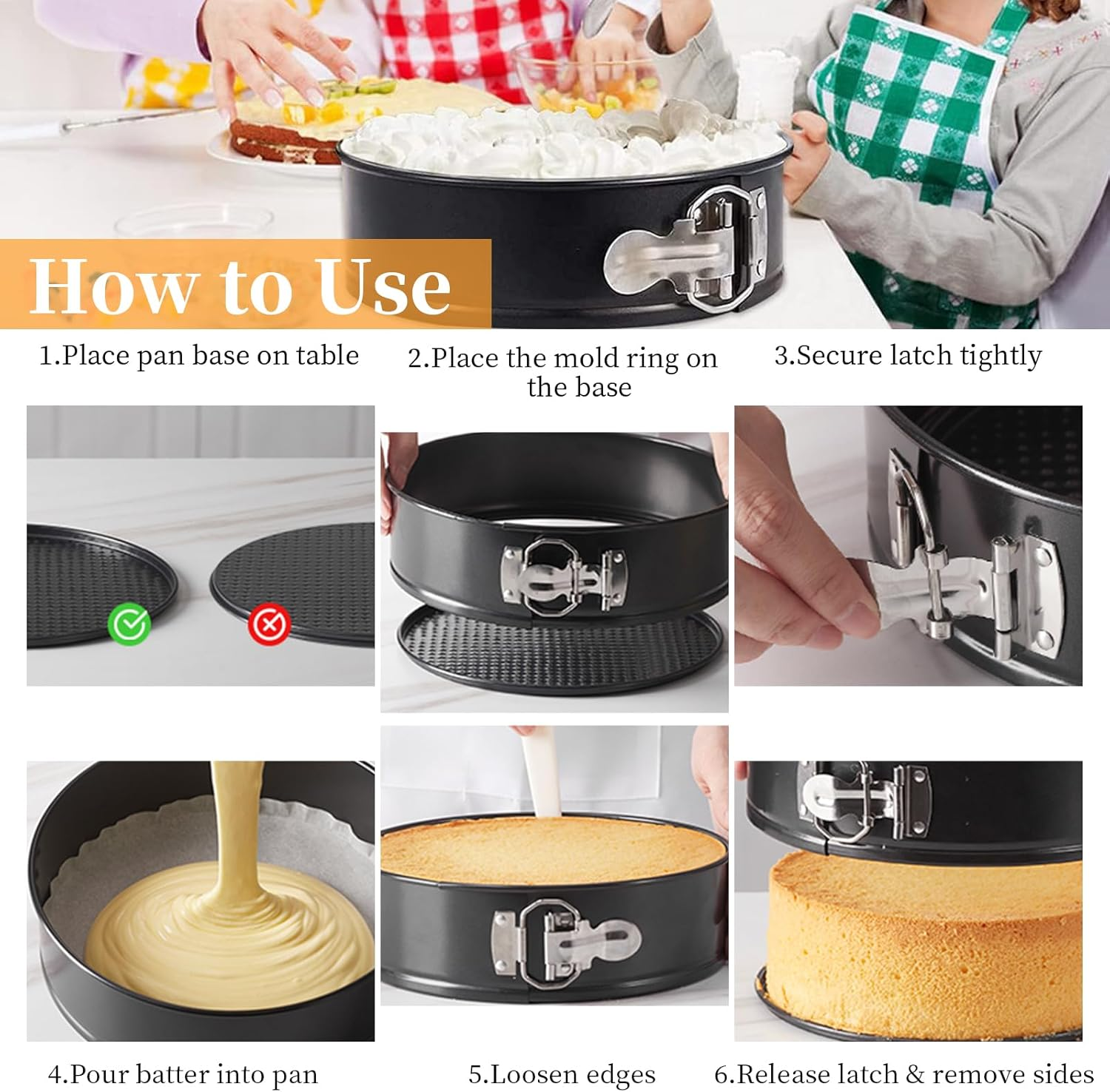 How to Use

1.Place pan base on table

2.Place the mold ring on the base

3.Secure latch tightly

4.Pour batter into pan

5.Loosen edges

6.Release latch & remove sides