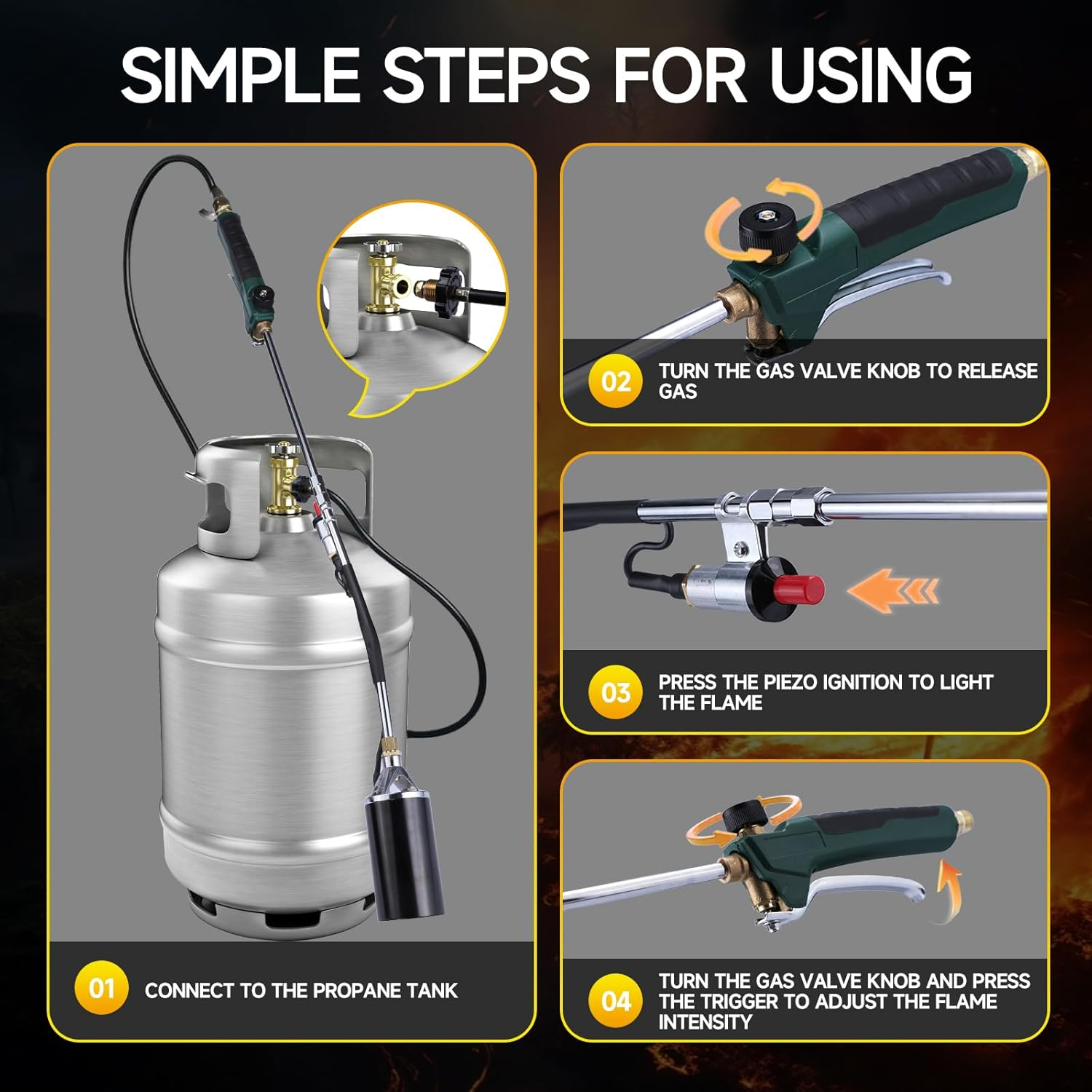 SIMPLE STEPS FOR USING

01 CONNECT TO THE PROPANE TANK

02 TURN THE GAS VALVE KNOB TO RELEASE GAS

03 PRESS THE PIEZO IGNITION TO LIGHT THE FLAME

04 TURN THE GAS VALVE KNOB AND PRESS THE TRIGGER TO ADJUST THE FLAME INTENSITY