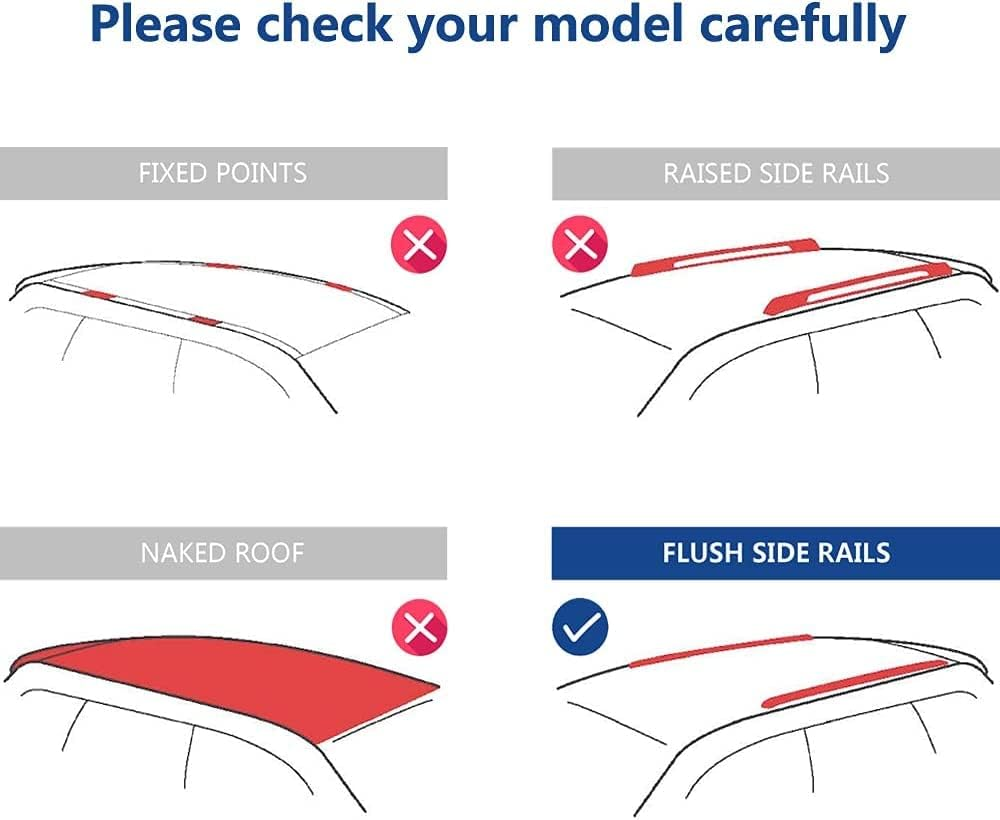 Please check your model carefully

FIXED POINTS

RAISED SIDE RAILS

NAKED ROOF

FLUSH SIDE RAILS