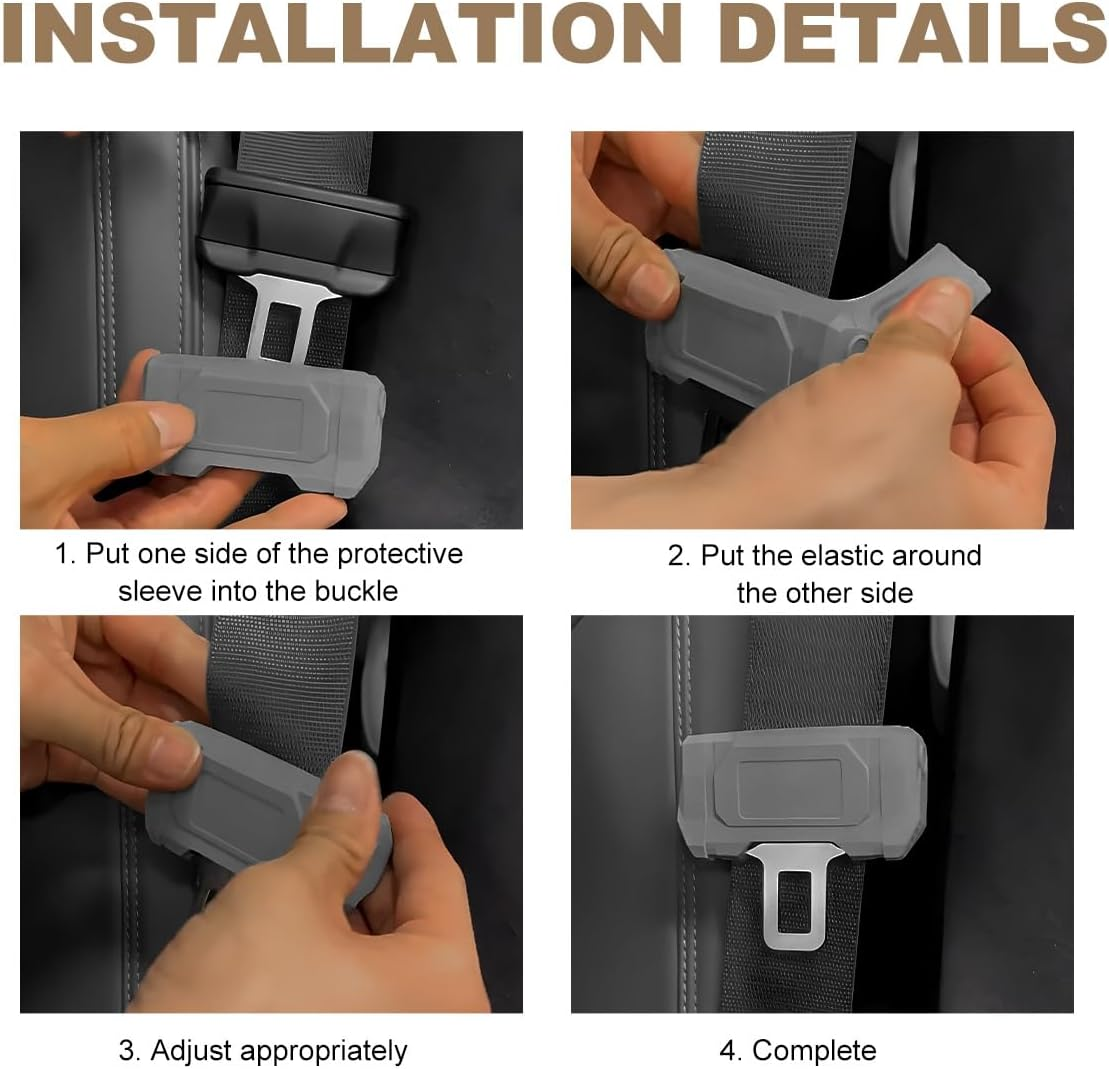 INSTALLATION DETAILS

1. Put one side of the protective sleeve into the buckle

2. Put the elastic around the other side

3. Adjust appropriately

4. Complete