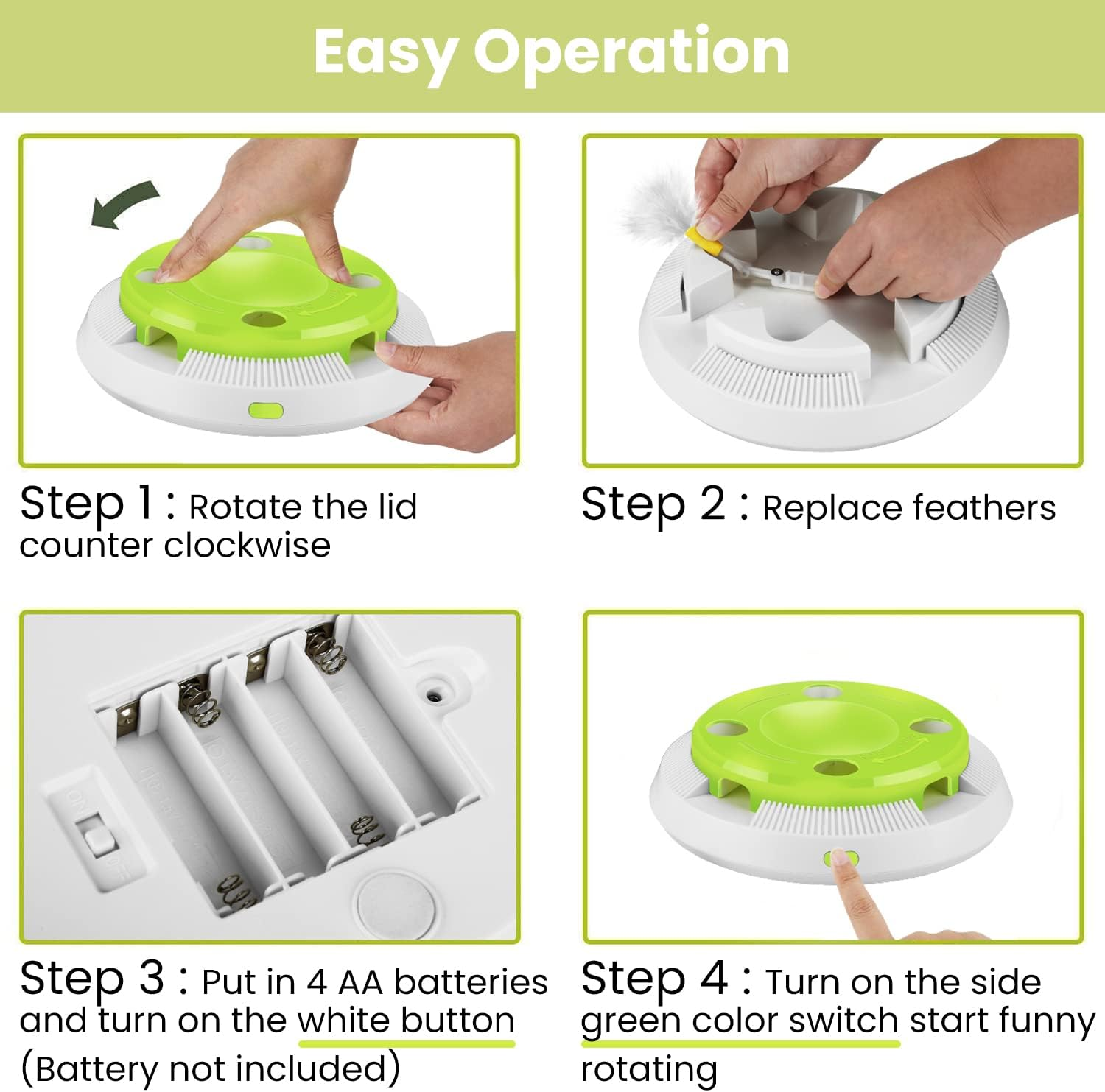 Easy Operation

Step 1 : Rotate the lid counter clockwise

Step 2 : Replace feathers

ON
OFF

Step 3 : Put in 4 AA batteries and turn on the white button (Battery not included)

Step 4 : Turn on the side green color switch start funny rotating