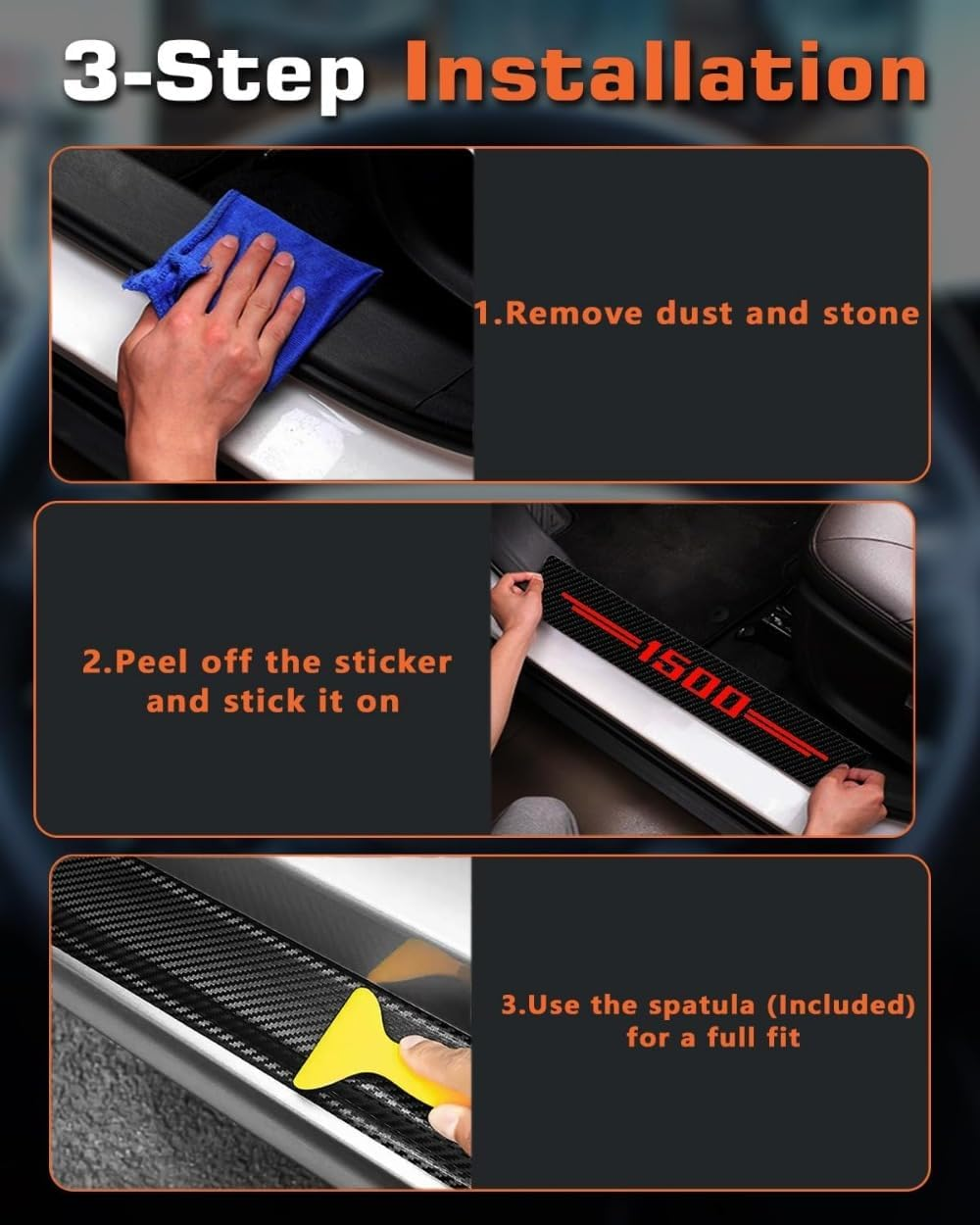 3-Step Installation

1.Remove dust and stone

2.Peel off the sticker and stick it on

1500

3.Use the spatula (Included) for a full fit