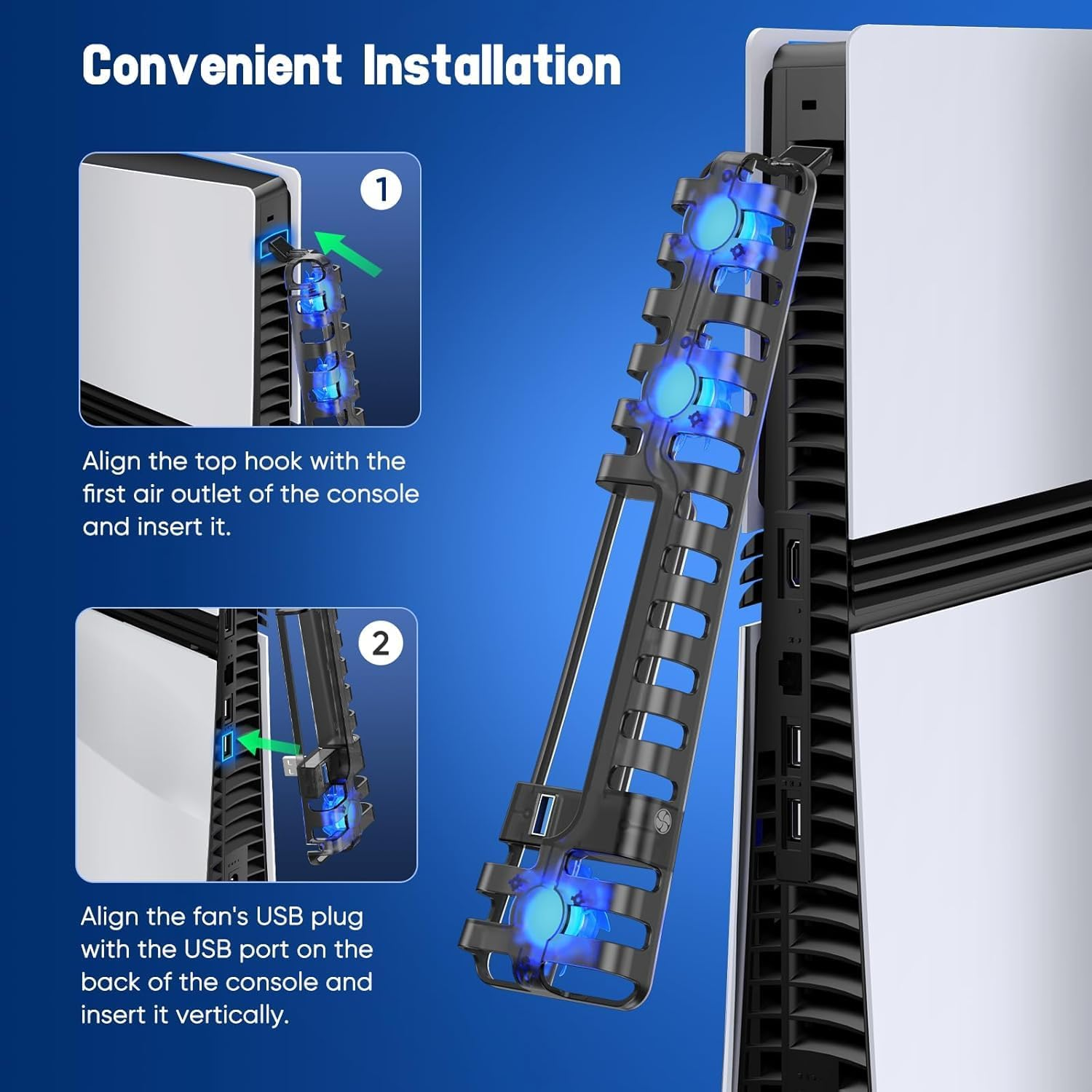 Convenient Installation

1

Align the top hook with the first air outlet of the console and insert it.

2

Align the fan's USB plug with the USB port on the back of the console and insert it vertically.