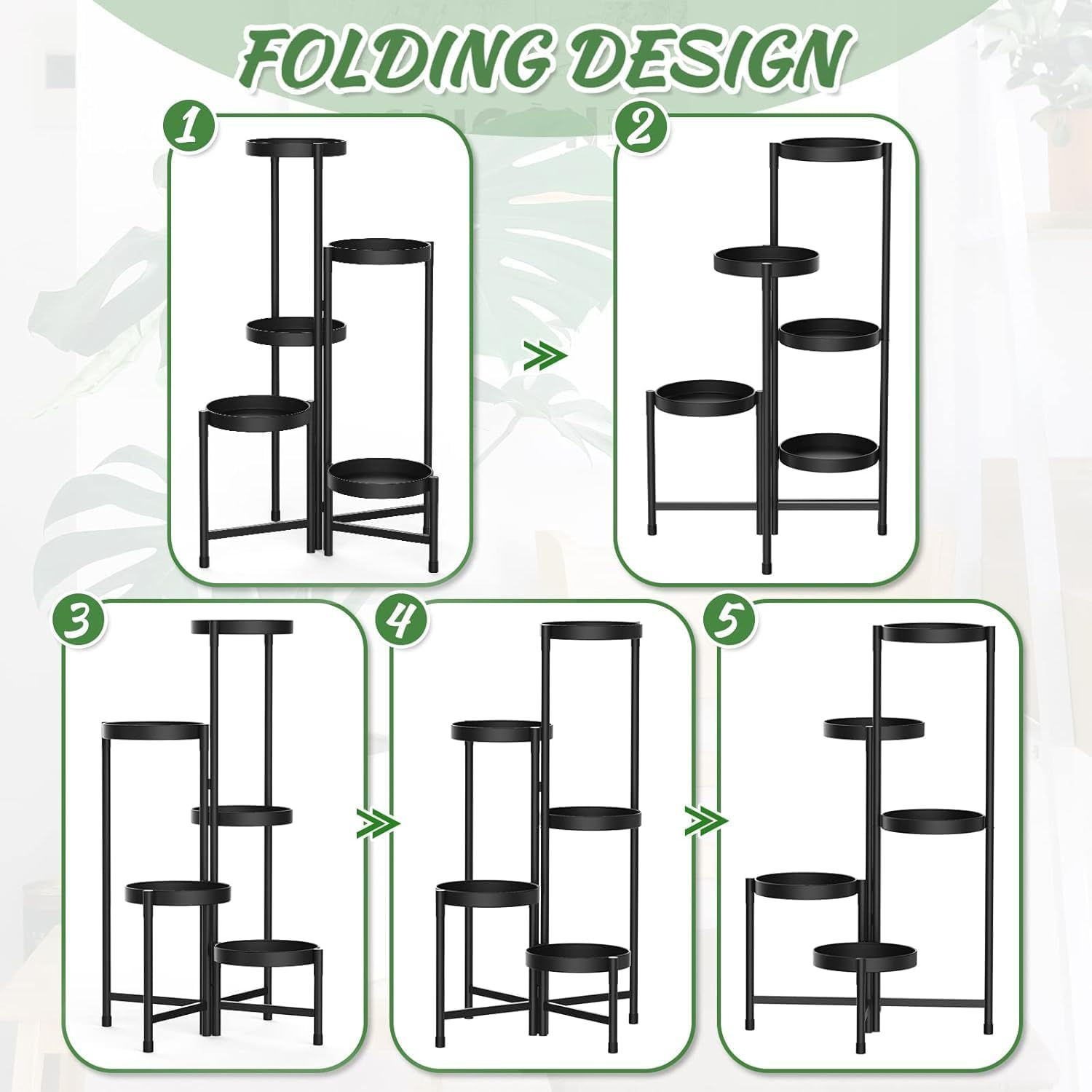 FOLDING DESIGN

1

2

3

4

5