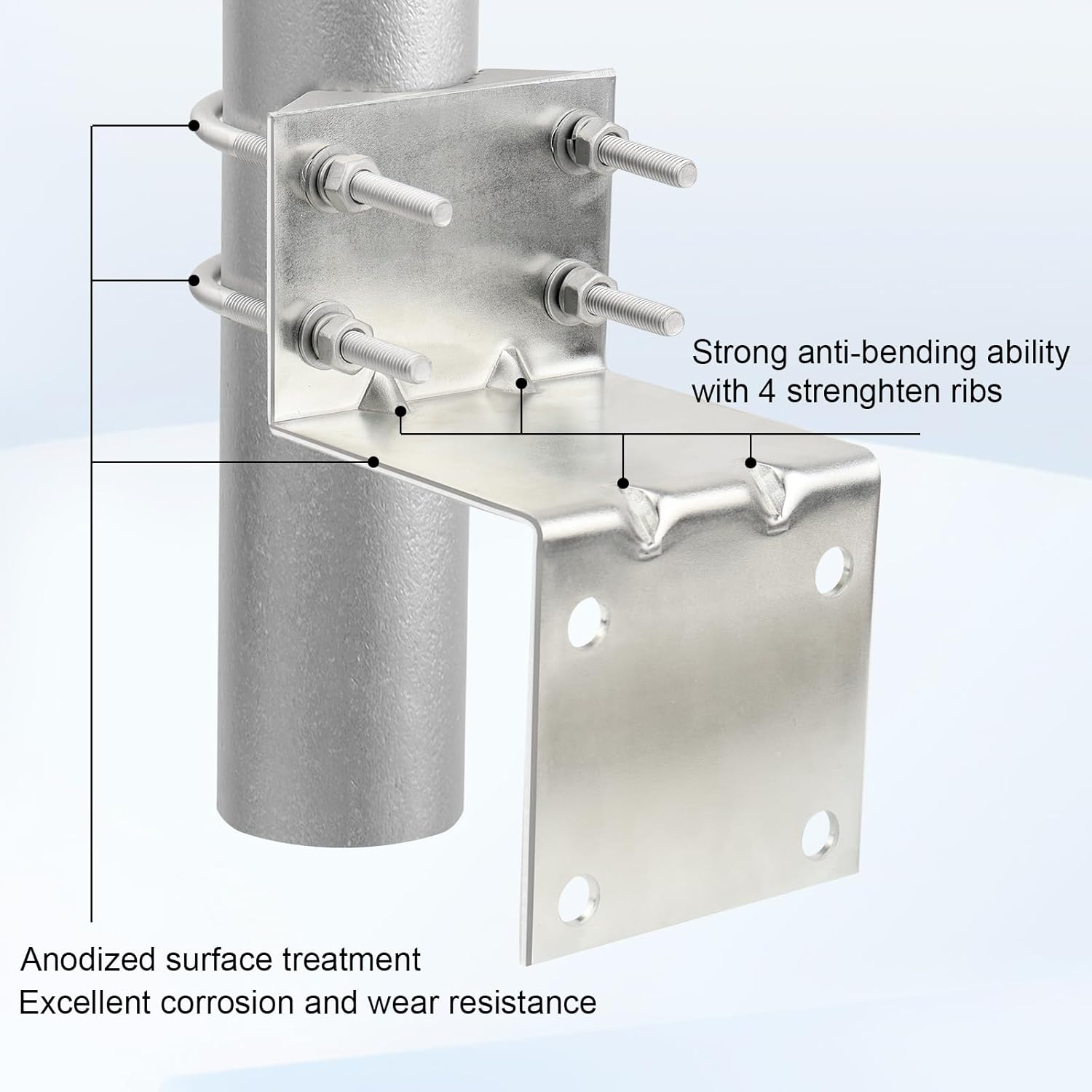 Strong anti-bending ability with 4 strenghten ribs

Anodized surface treatment
Excellent corrosion and wear resistance