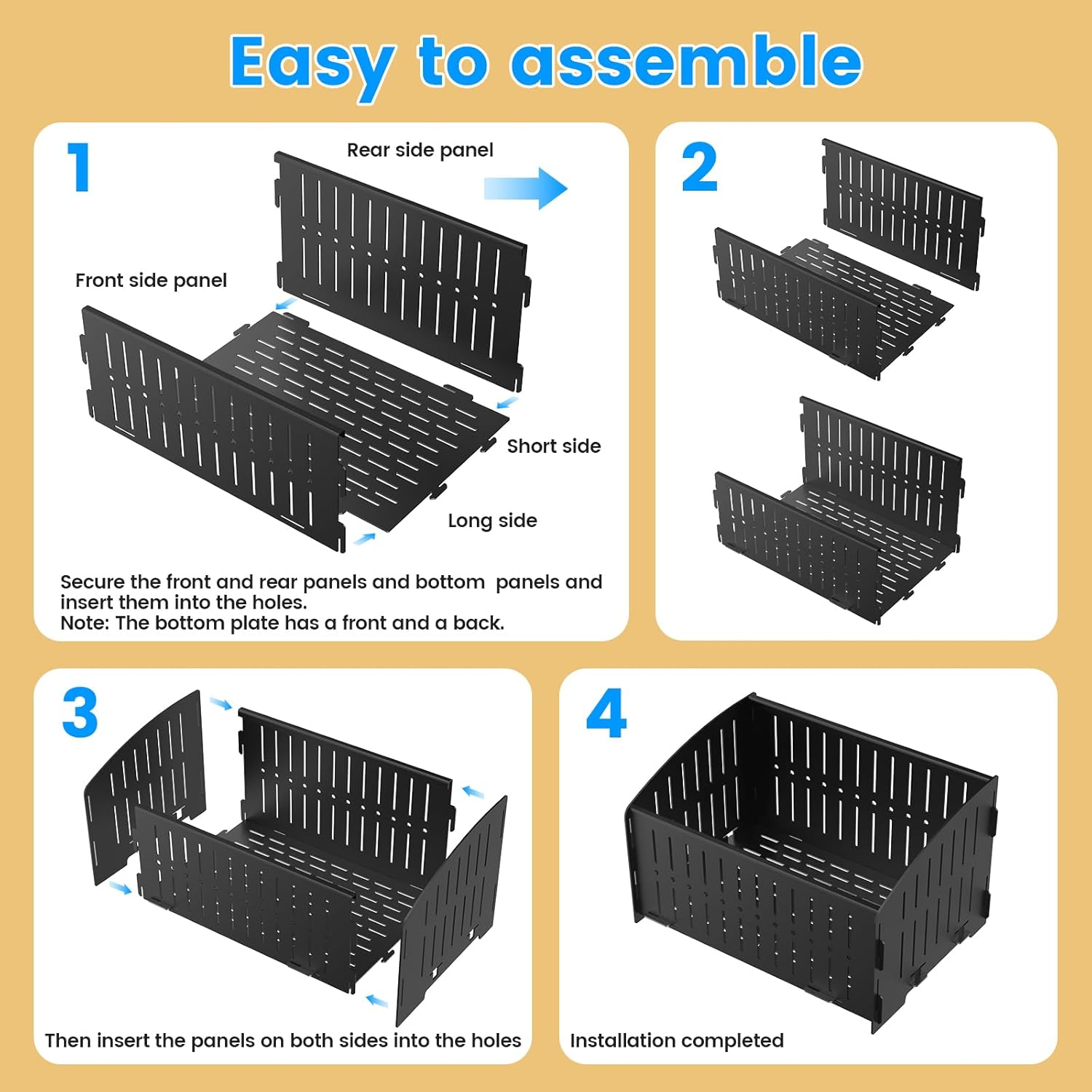 Easy to assemble

1

Rear side panel

Front side panel

Short side

Long side

Secure the front and rear panels and bottom panels and insert them into the holes.
Note: The bottom plate has a front and a back.

2

3

Then insert the panels on both sides into the holes

4

Installation completed