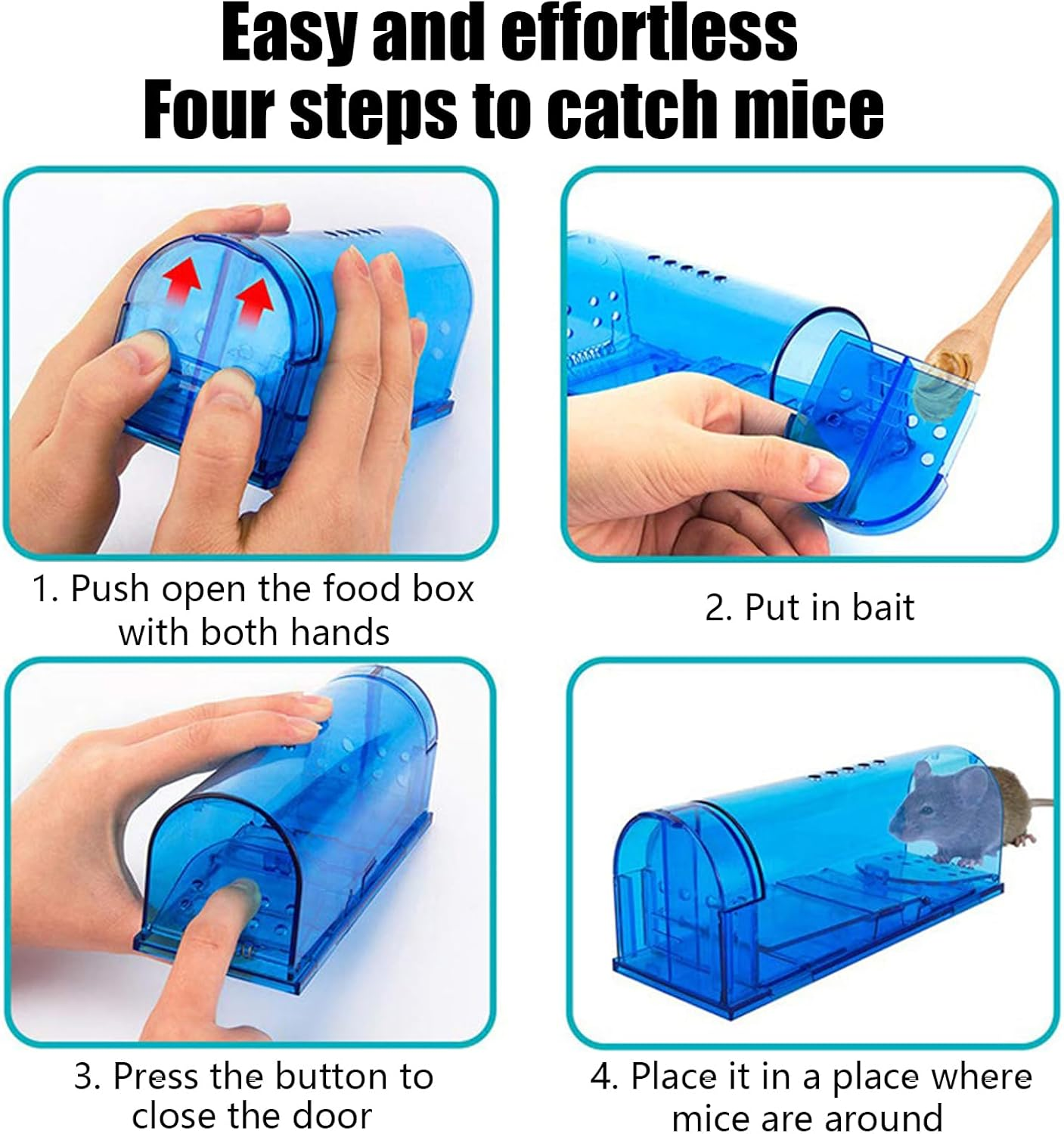 Easy and effortless
Four steps to catch mice

1. Push open the food box with both hands

2. Put in bait

3. Press the button to close the door

4. Place it in a place where mice are around