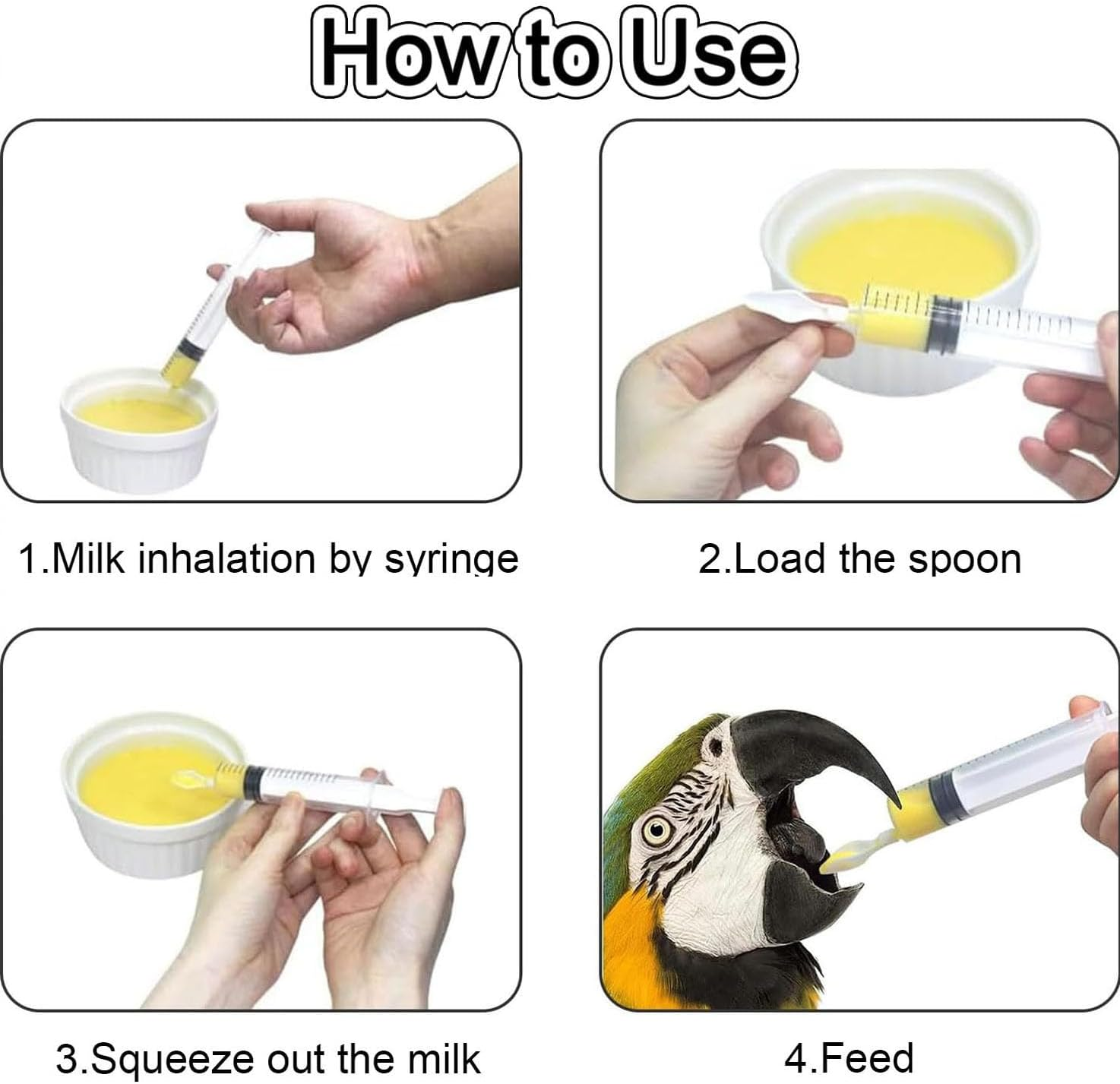 How to Use

1.Milk inhalation by syringe

2.Load the spoon

3.Squeeze out the milk

4.Feed