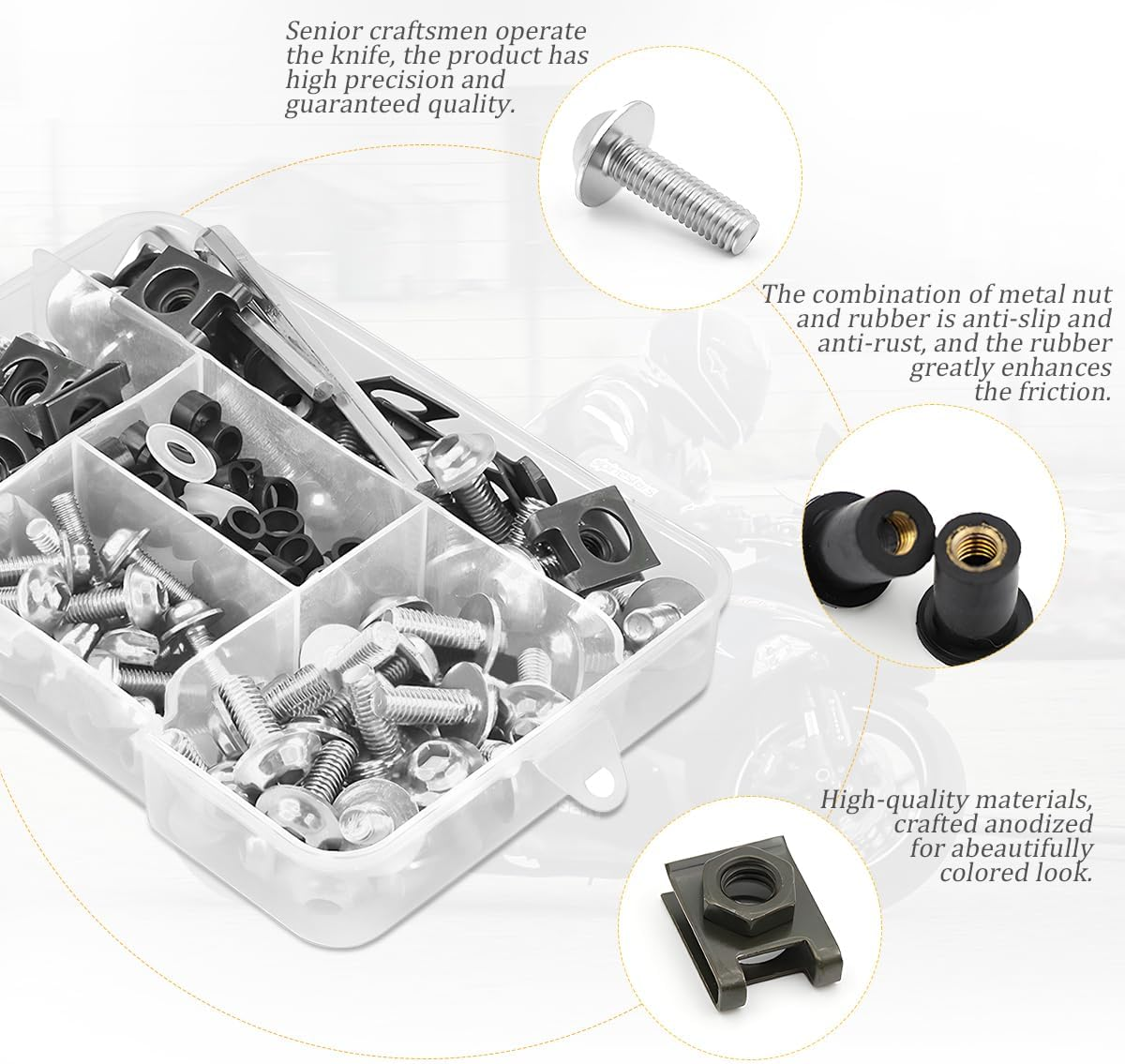 Senior craftsmen operate the knife, the product has high precision and guaranteed quality.

The combination of metal nut and rubber is anti-slip and anti-rust, and the rubber greatly enhances the friction.

High-quality materials, crafted anodized for abeautifully colored look.