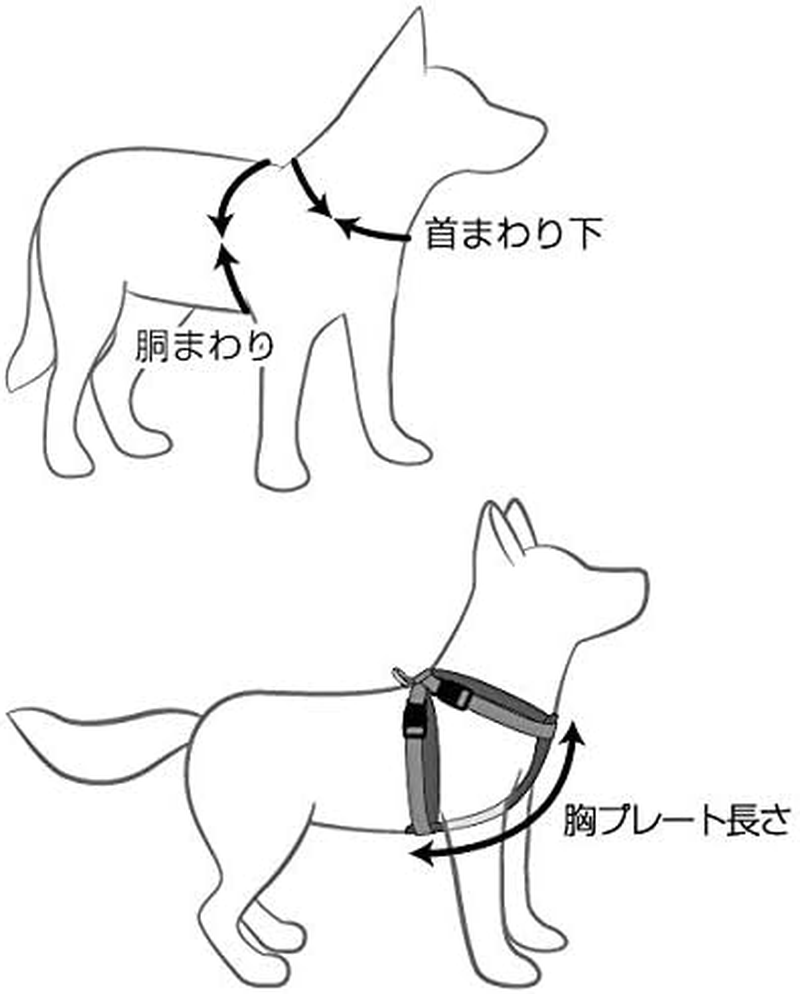 首まわり下

胴まわり

胸プレート長さ