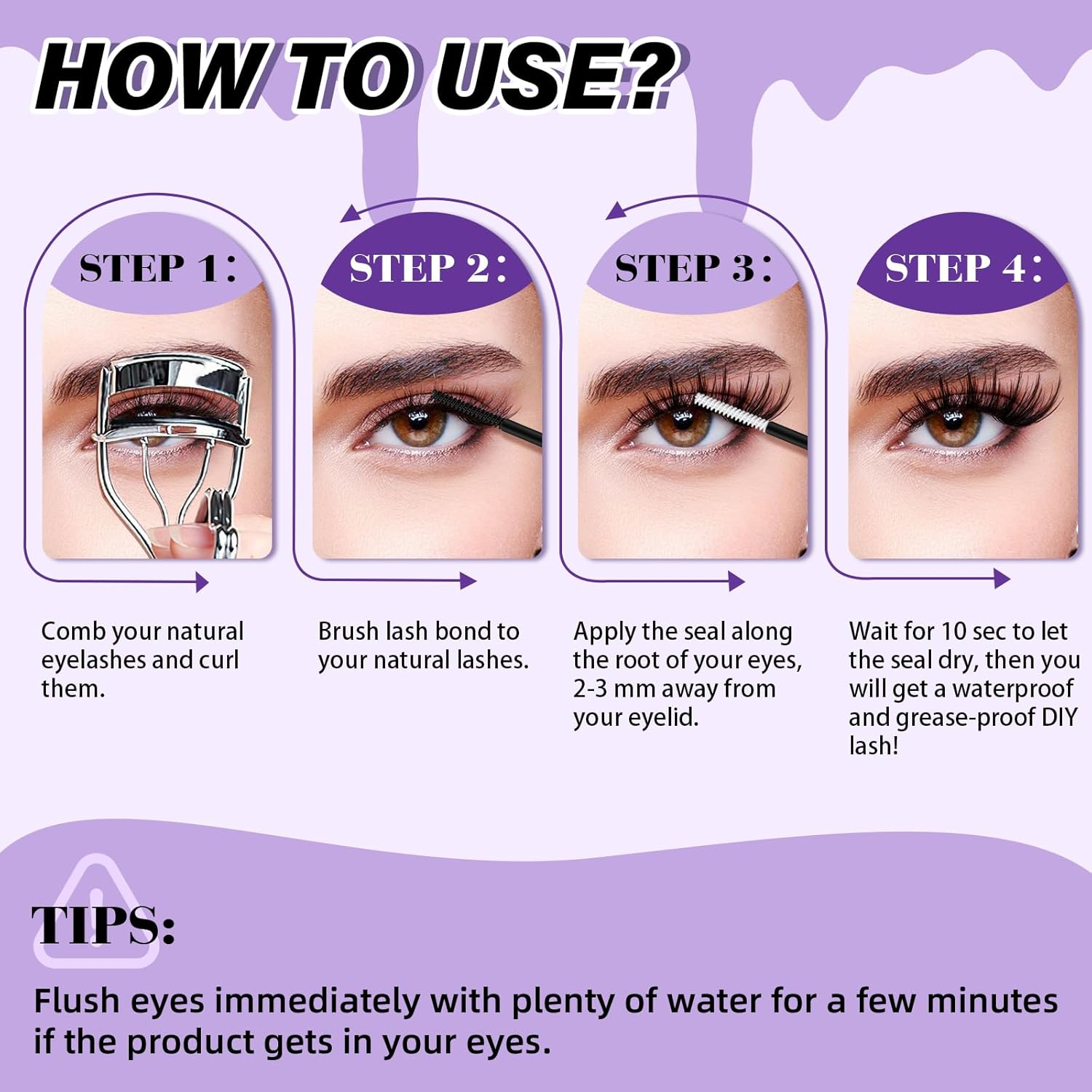 HOW TO USE?

STEP 1:

Comb your natural eyelashes and curl them.

STEP 2:

Brush lash bond to your natural lashes.

STEP 3:

Apply the seal along the root of your eyes, 2-3 mm away from your eyelid.

STEP 4:

Wait for 10 sec to let the seal dry, then you will get a waterproof and grease-proof DIY lash!

TIPS:

Flush eyes immediately with plenty of water for a few minutes if the product gets in your eyes.