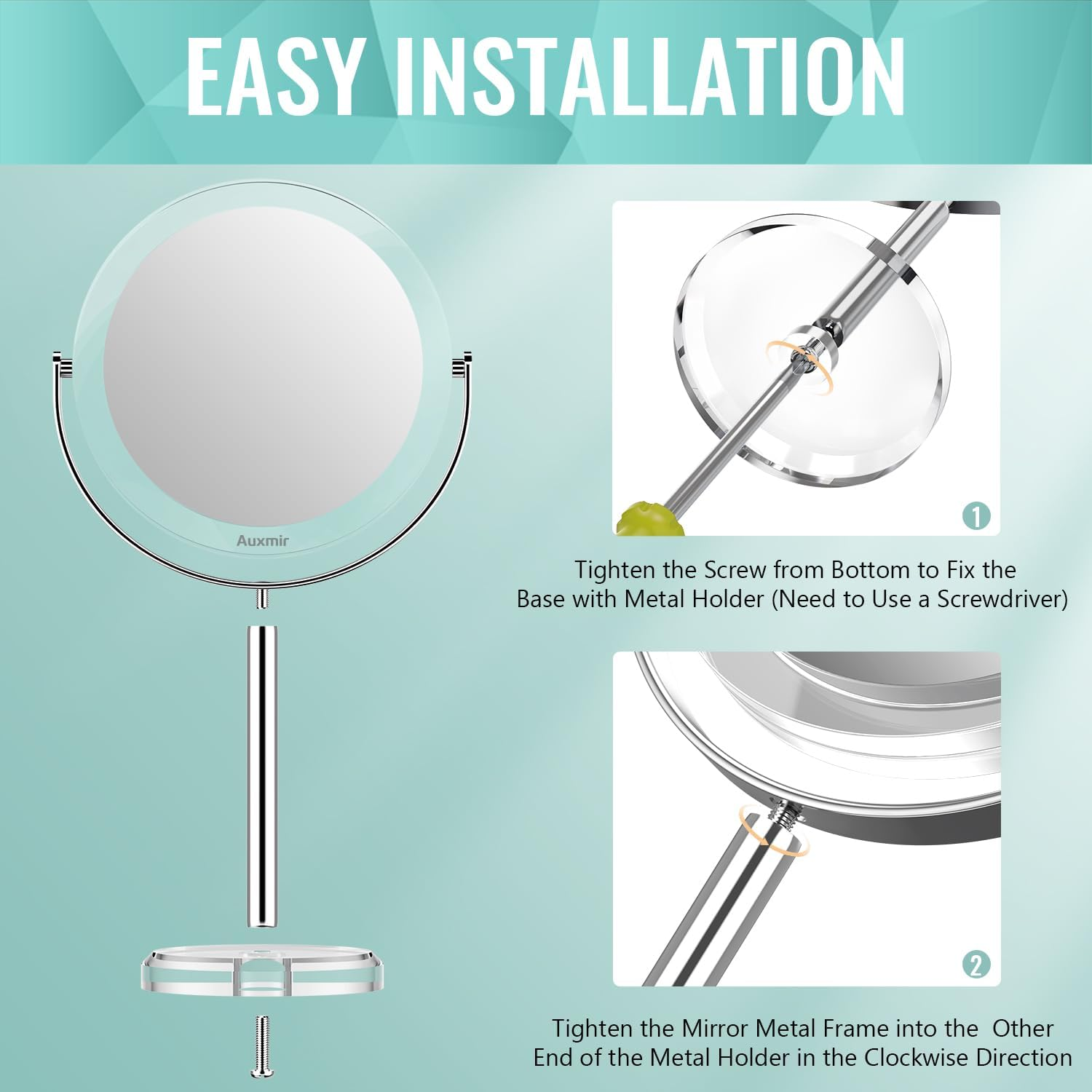 EASY INSTALLATION

Auxmir

1

Tighten the Screw from Bottom to Fix the Base with Metal Holder (Need to Use a Screwdriver)

2

Tighten the Mirror Metal Frame into the Other End of the Metal Holder in the Clockwise Direction