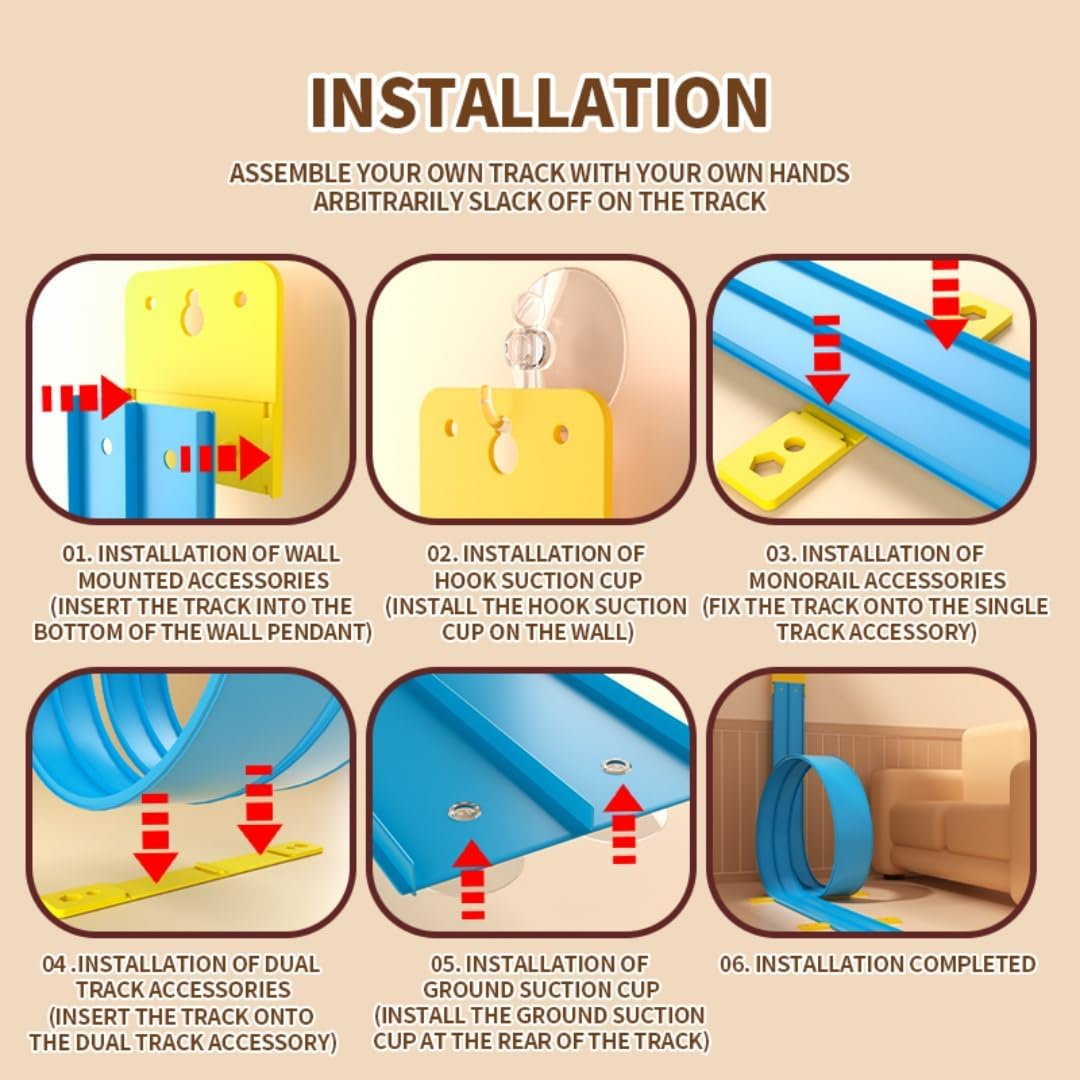 INSTALLATION

ASSEMBLE YOUR OWN TRACK WITH YOUR OWN HANDS
ARBITRARILY SLACK OFF ON THE TRACK

01. INSTALLATION OF WALL MOUNTED ACCESSORIES (INSERT THE TRACK INTO THE BOTTOM OF THE WALL PENDANT)

02. INSTALLATION OF HOOK SUCTION CUP (INSTALL THE HOOK SUCTION CUP ON THE WALL)

03. INSTALLATION OF MONORAIL ACCESSORIES (FIX THE TRACK ONTO THE SINGLE TRACK ACCESSORY)

04 .INSTALLATION OF DUAL TRACK ACCESSORIES (INSERT THE TRACK ONTO THE DUAL TRACK ACCESSORY)

05. INSTALLATION OF GROUND SUCTION CUP (INSTALL THE GROUND SUCTION CUP AT THE REAR OF THE TRACK)

06. INSTALLATION COMPLETED