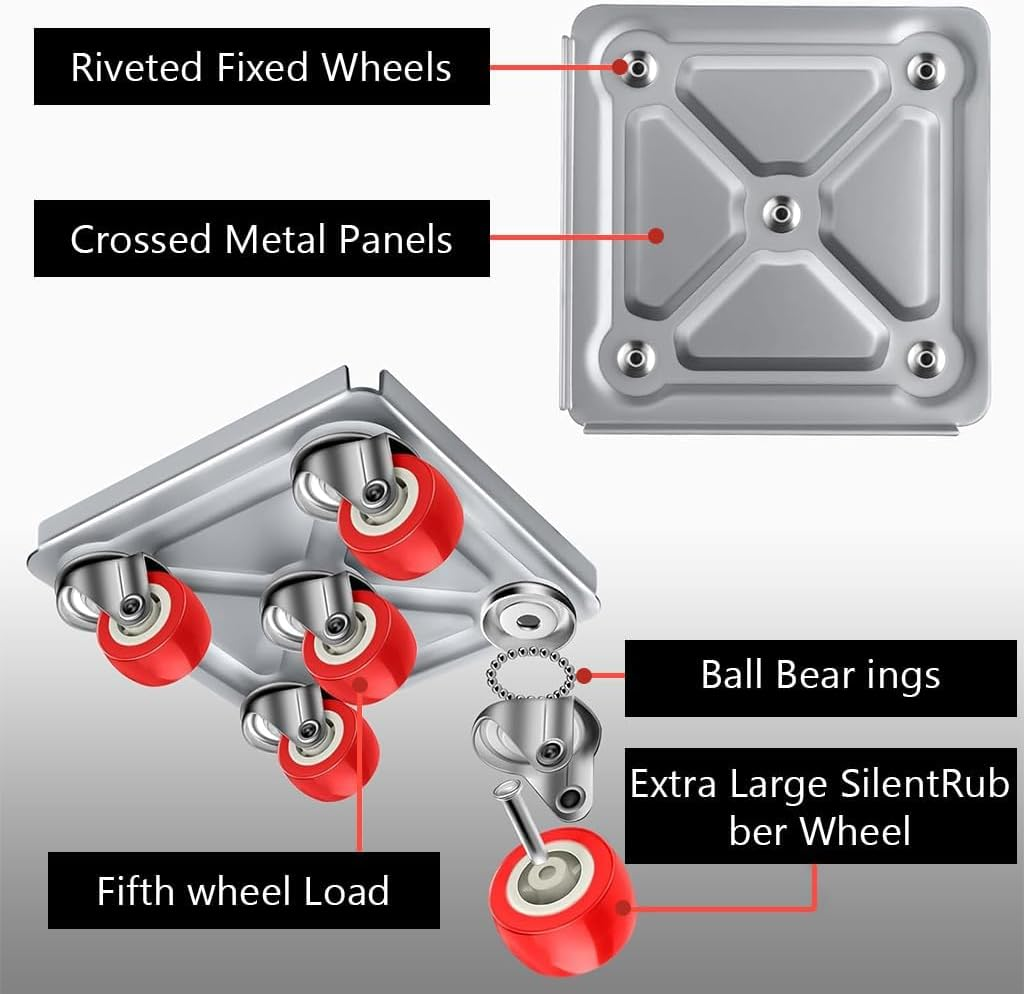 Riveted Fixed Wheels

Crossed Metal Panels

Ball Bear ings

Extra Large SilentRub ber Wheel

Fifth wheel Load