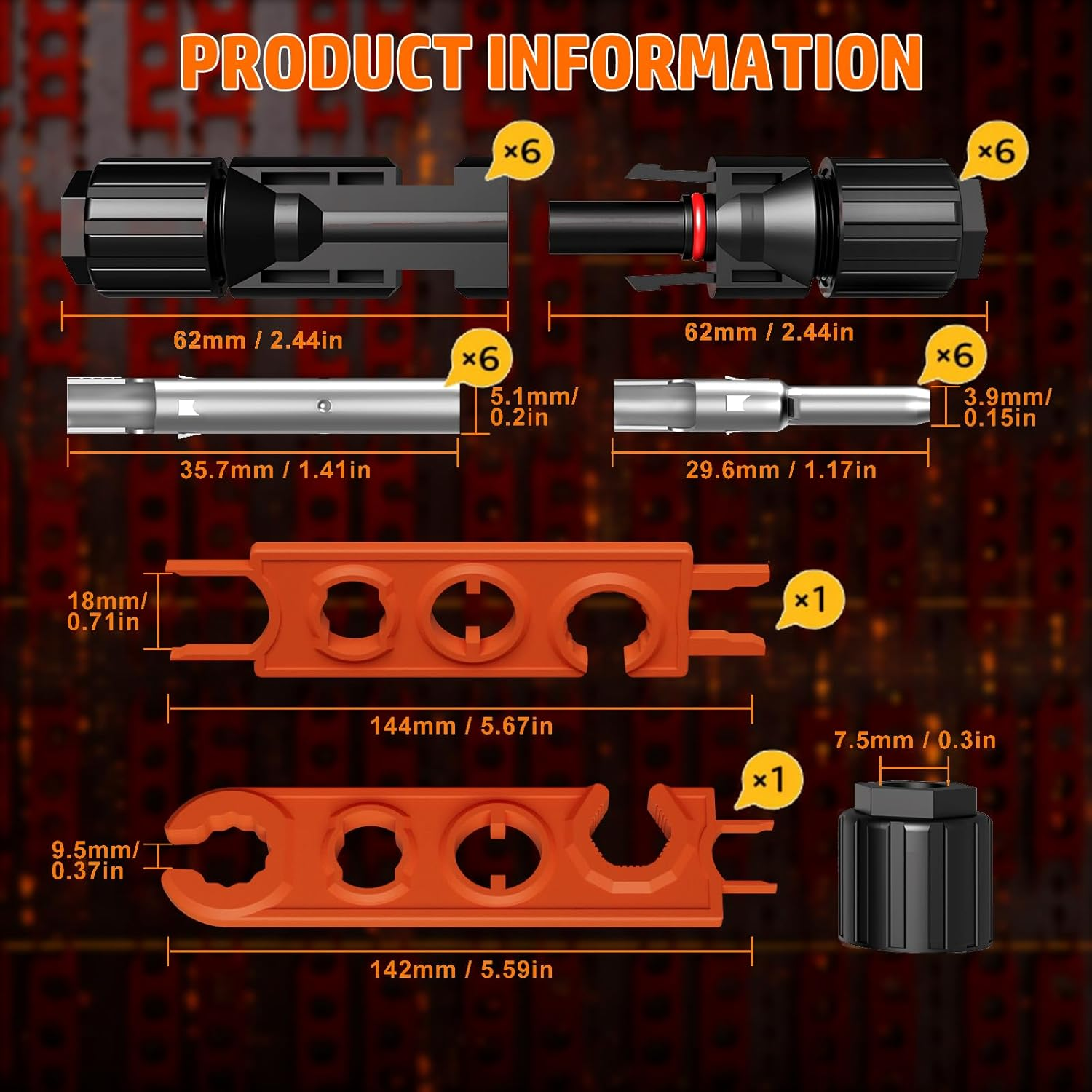 PRODUCT INFORMATION

×6

×6

62mm / 2.44in

62mm / 2.44in

×6

×6

5.1mm/ 0.2in

3.9mm/ 0.15in

35.7mm / 1.41in

29.6mm / 1.17in

18mm/ 0.71in

×1

144mm / 5.67in

7.5mm / 0.3in

×1

9.5mm/ 0.37in

142mm / 5.59in