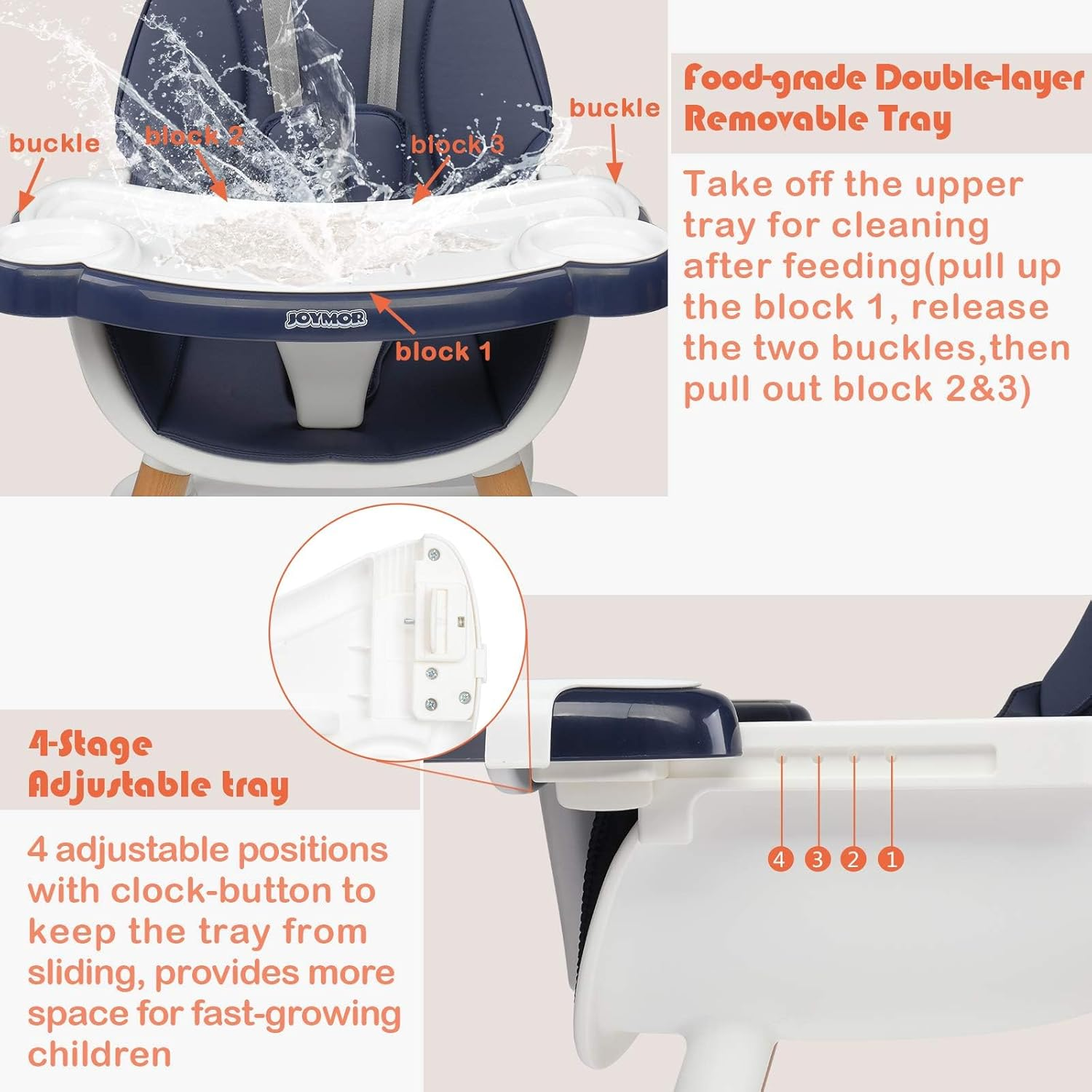 buckle

block 2

block 3

buckle

JOYMOR

block 1

Food-grade Double-layer Removable Tray

Take off the upper tray for cleaning after feeding(pull up the block 1, release the two buckles,then pull out block 2&3)

4-Stage Adjustable tray

4 adjustable positions with clock-button to keep the tray from sliding, provides more space for fast-growing children

4 3 2 1