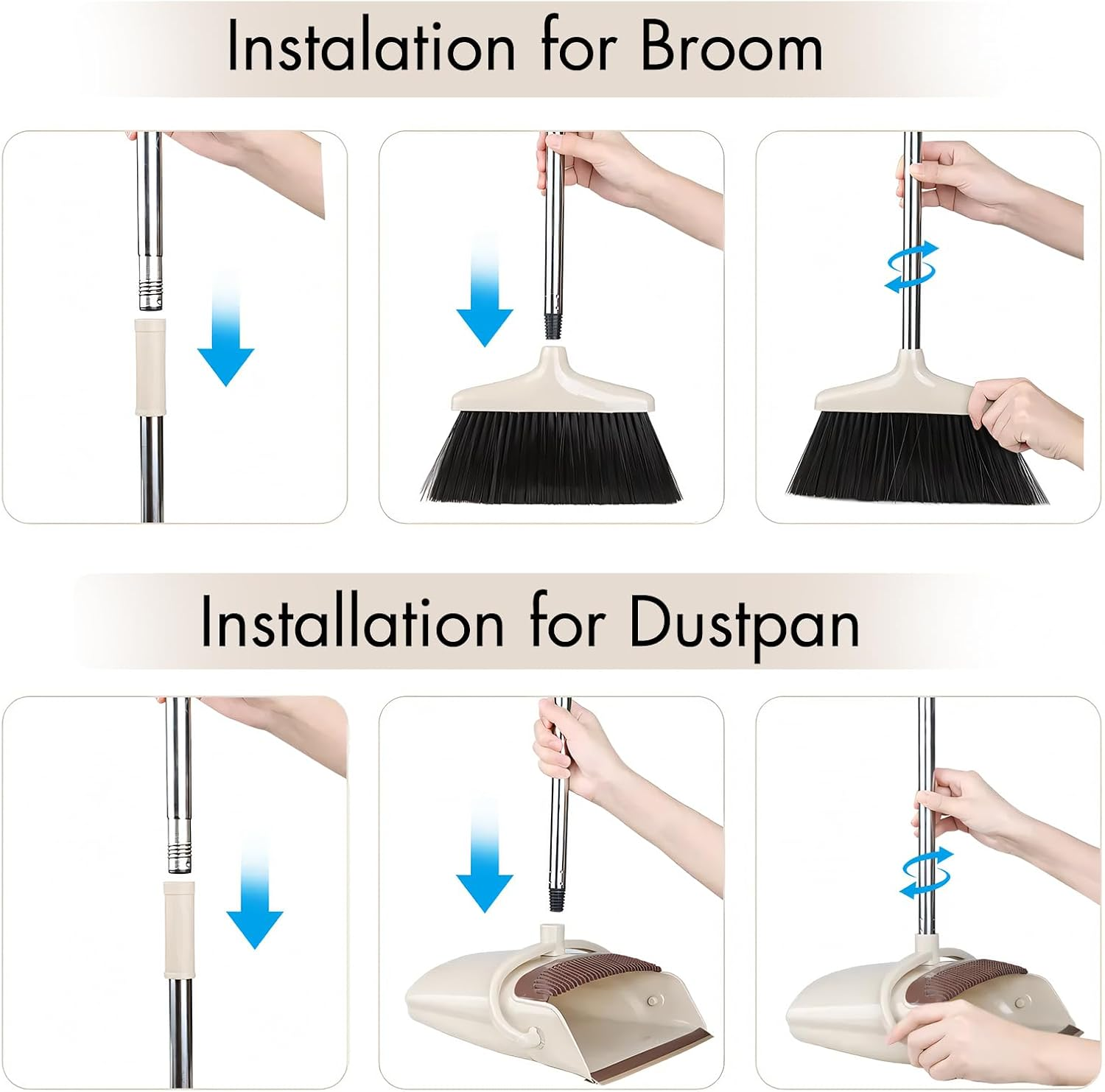 Instalation for Broom

Installation for Dustpan