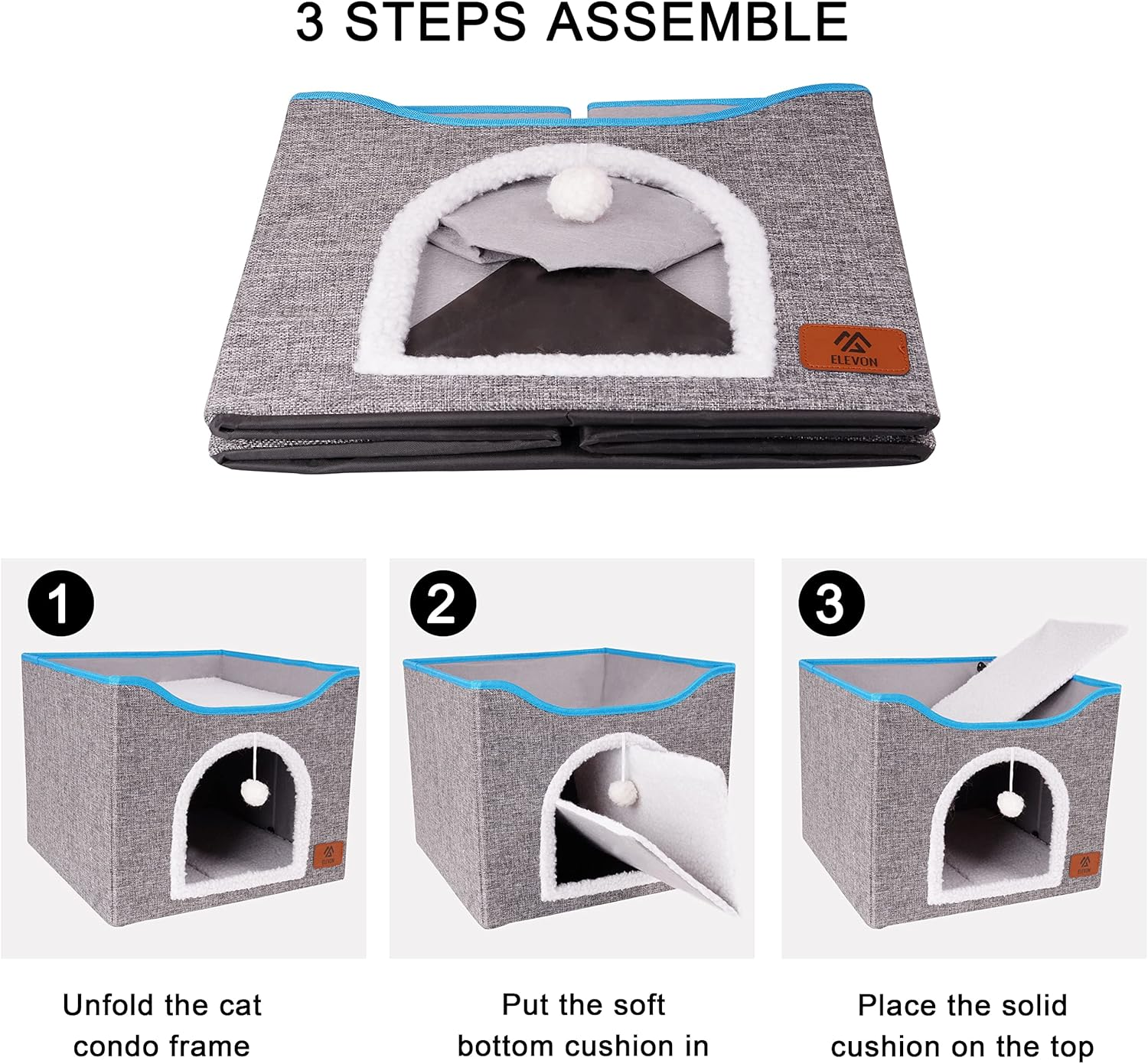 3 STEPS ASSEMBLE

ELEVON

1

ELEVON

Unfold the cat condo frame

2

Put the soft bottom cushion in

3

ELEVON

Place the solid cushion on the top