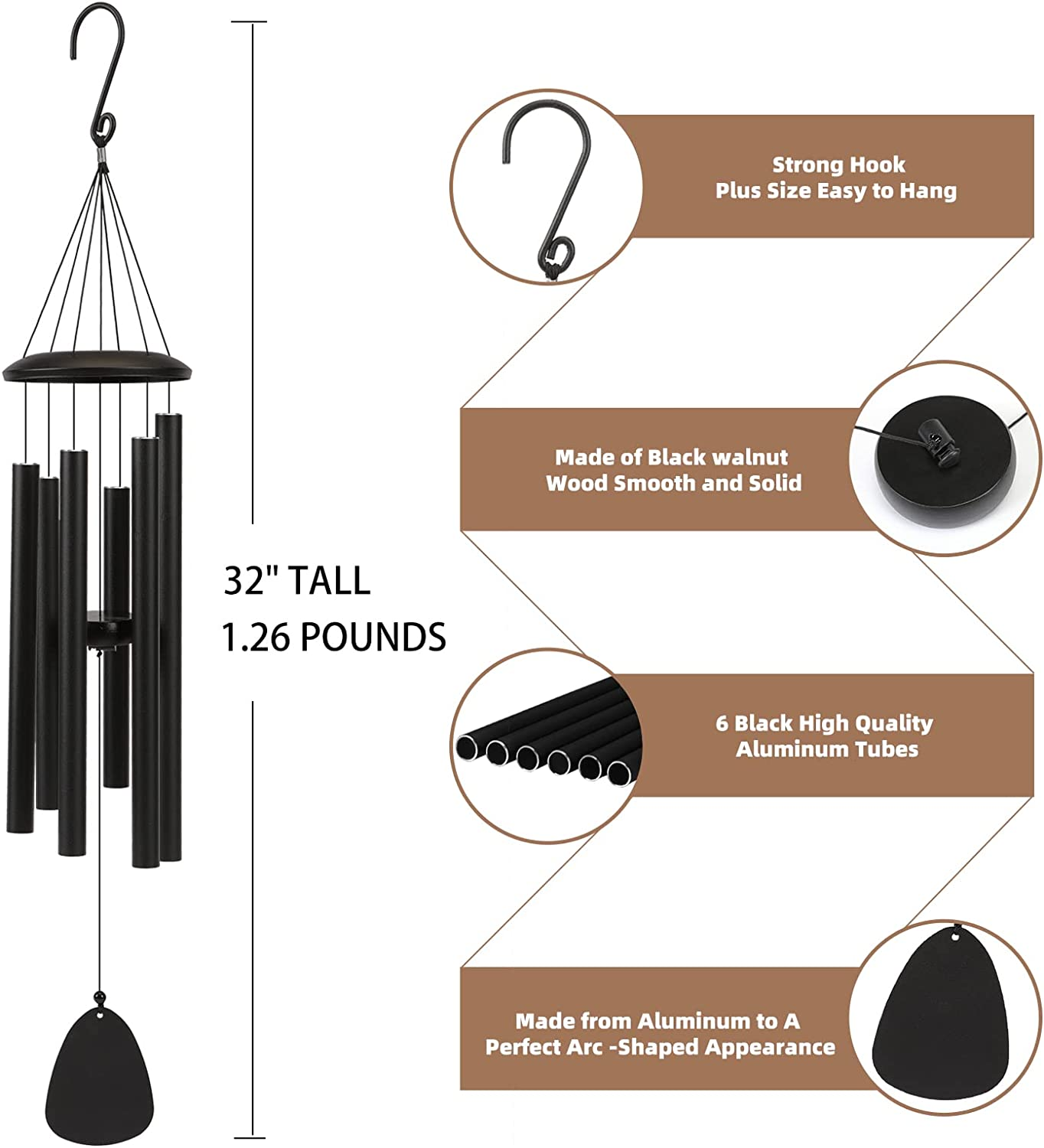 32" TALL
1.26 POUNDS

Strong Hook
Plus Size Easy to Hang

Made of Black walnut
Wood Smooth and Solid

6 Black High Quality
Aluminum Tubes

Made from Aluminum to A
Perfect Arc -Shaped Appearance