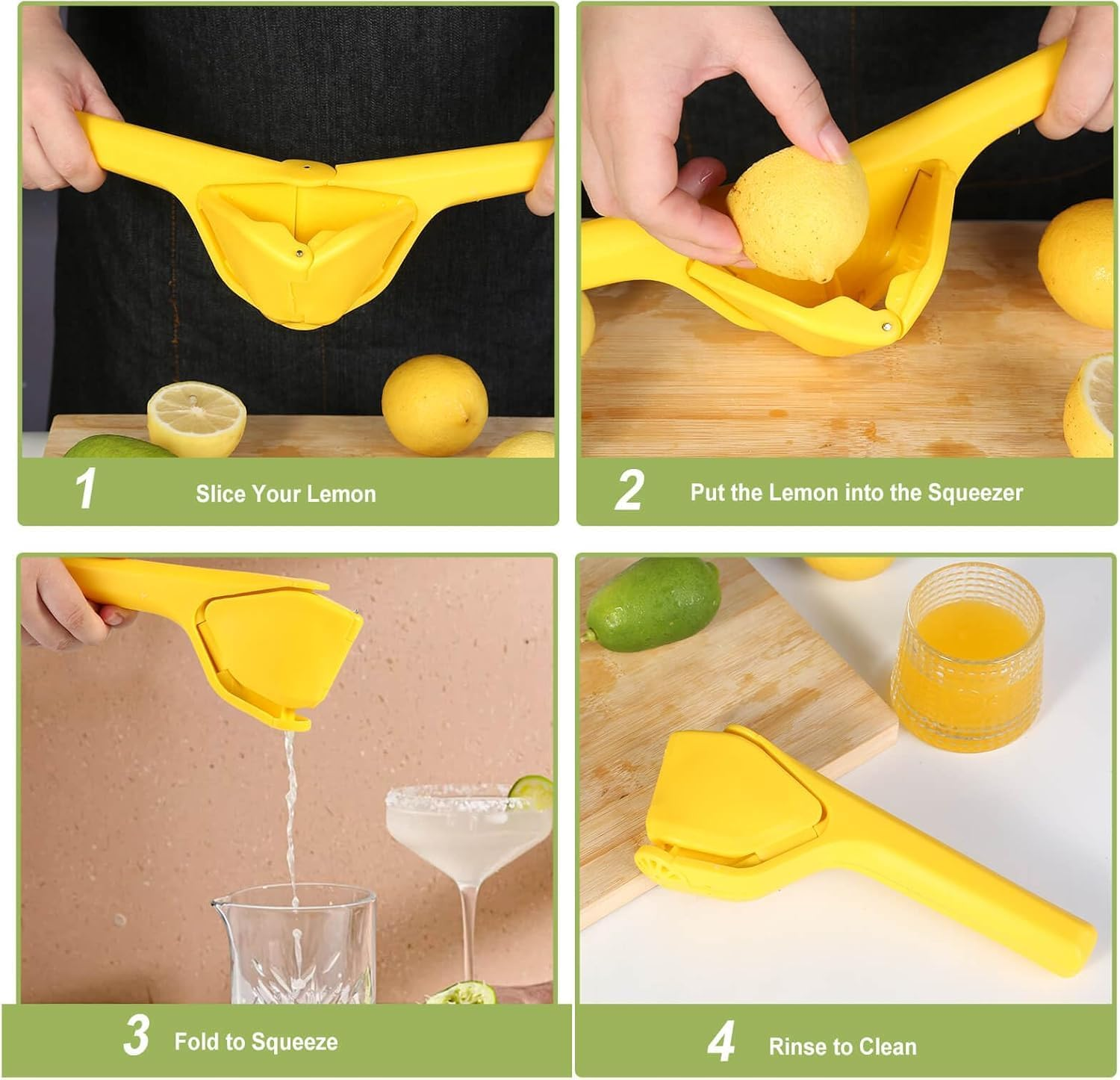 1 Slice Your Lemon

2 Put the Lemon into the Squeezer

3 Fold to Squeeze

4 Rinse to Clean