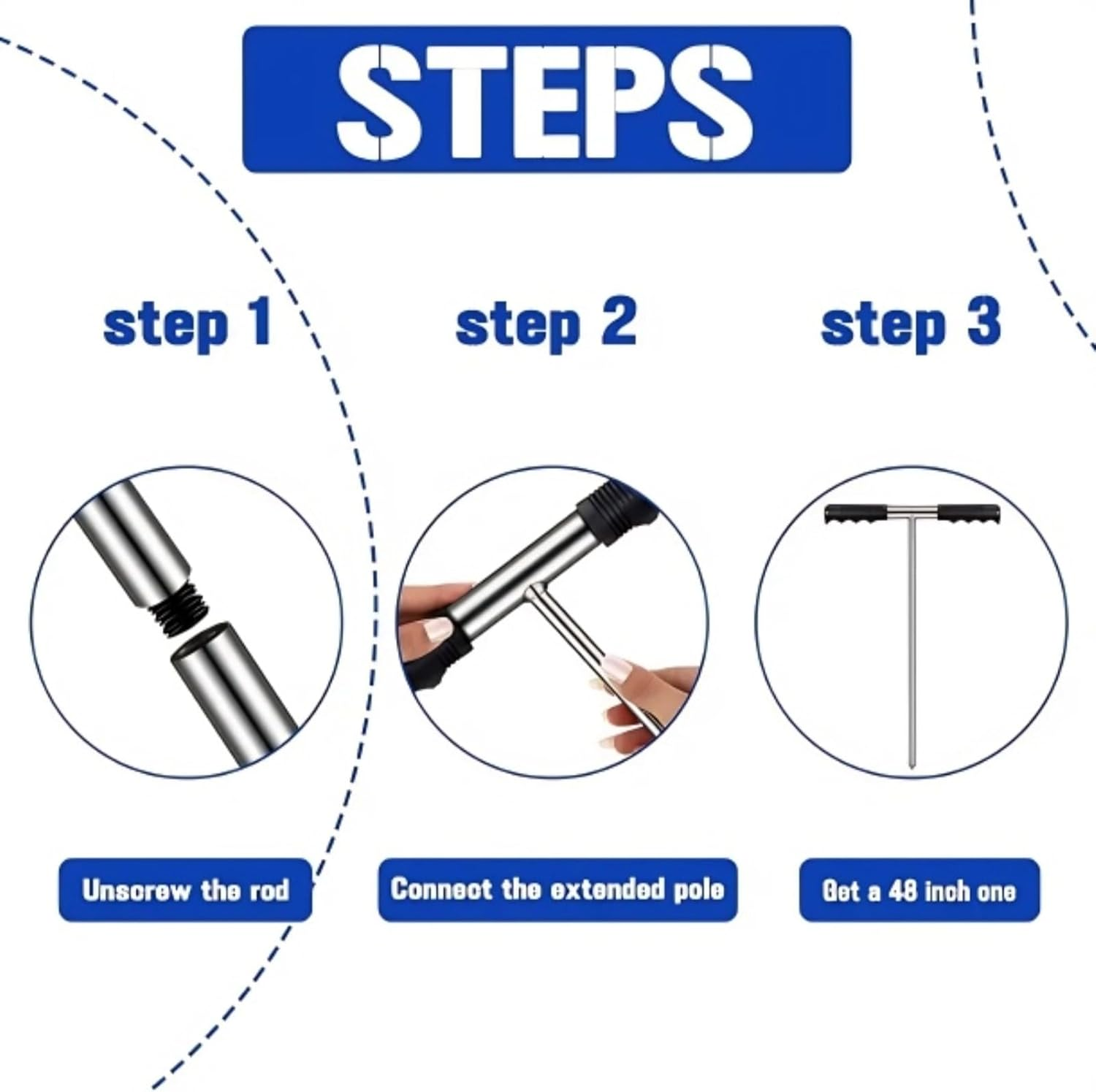 STEPS

step 1

step 2

step 3

Unscrew the rod

Connect the extended pole

Get a 48 inch one