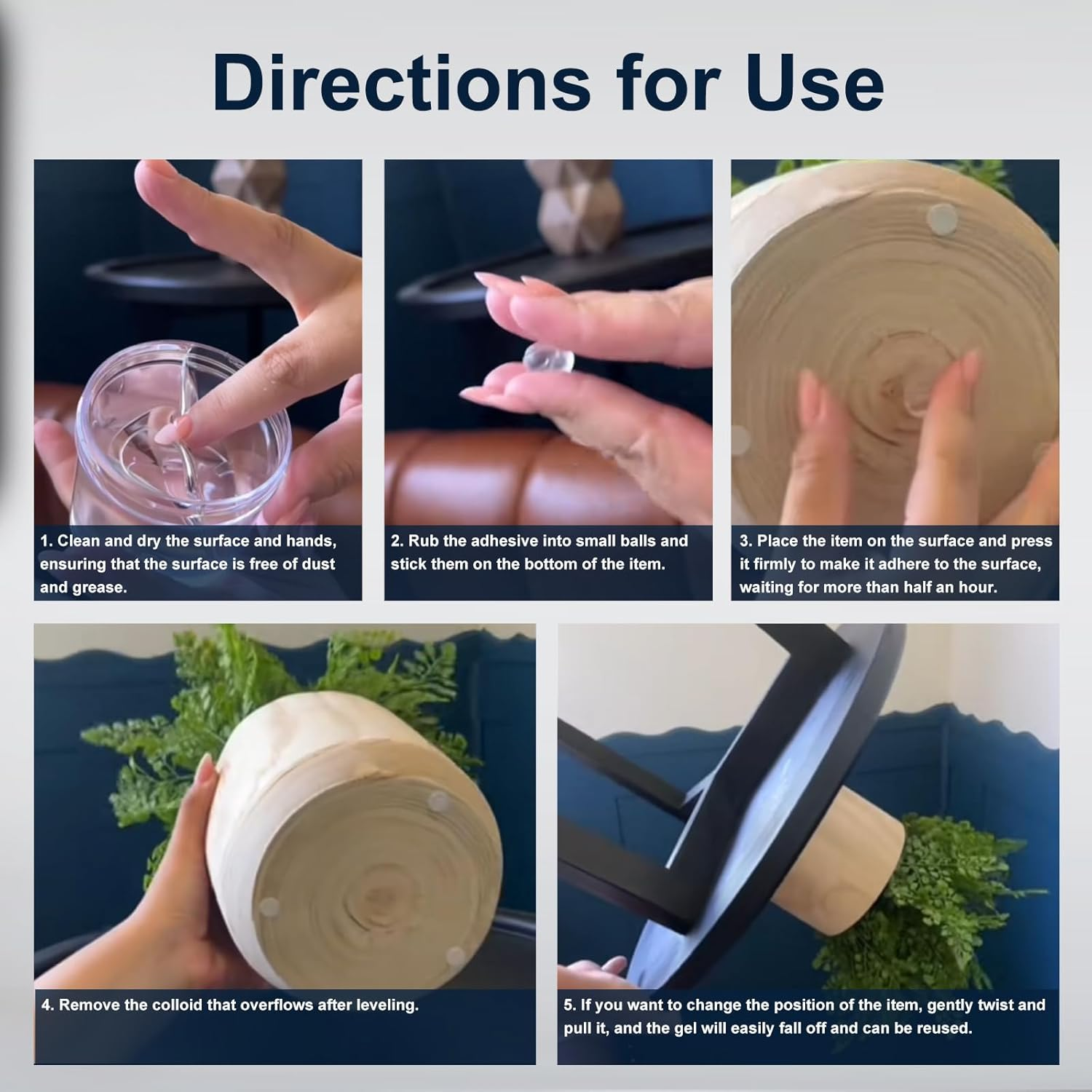 Directions for Use

1. Clean and dry the surface and hands, ensuring that the surface is free of dust and grease.

2. Rub the adhesive into small balls and stick them on the bottom of the item.

3. Place the item on the surface and press it firmly to make it adhere to the surface, waiting for more than half an hour.

4. Remove the colloid that overflows after leveling.

5. If you want to change the position of the item, gently twist and pull it, and the gel will easily fall off and can be reused.