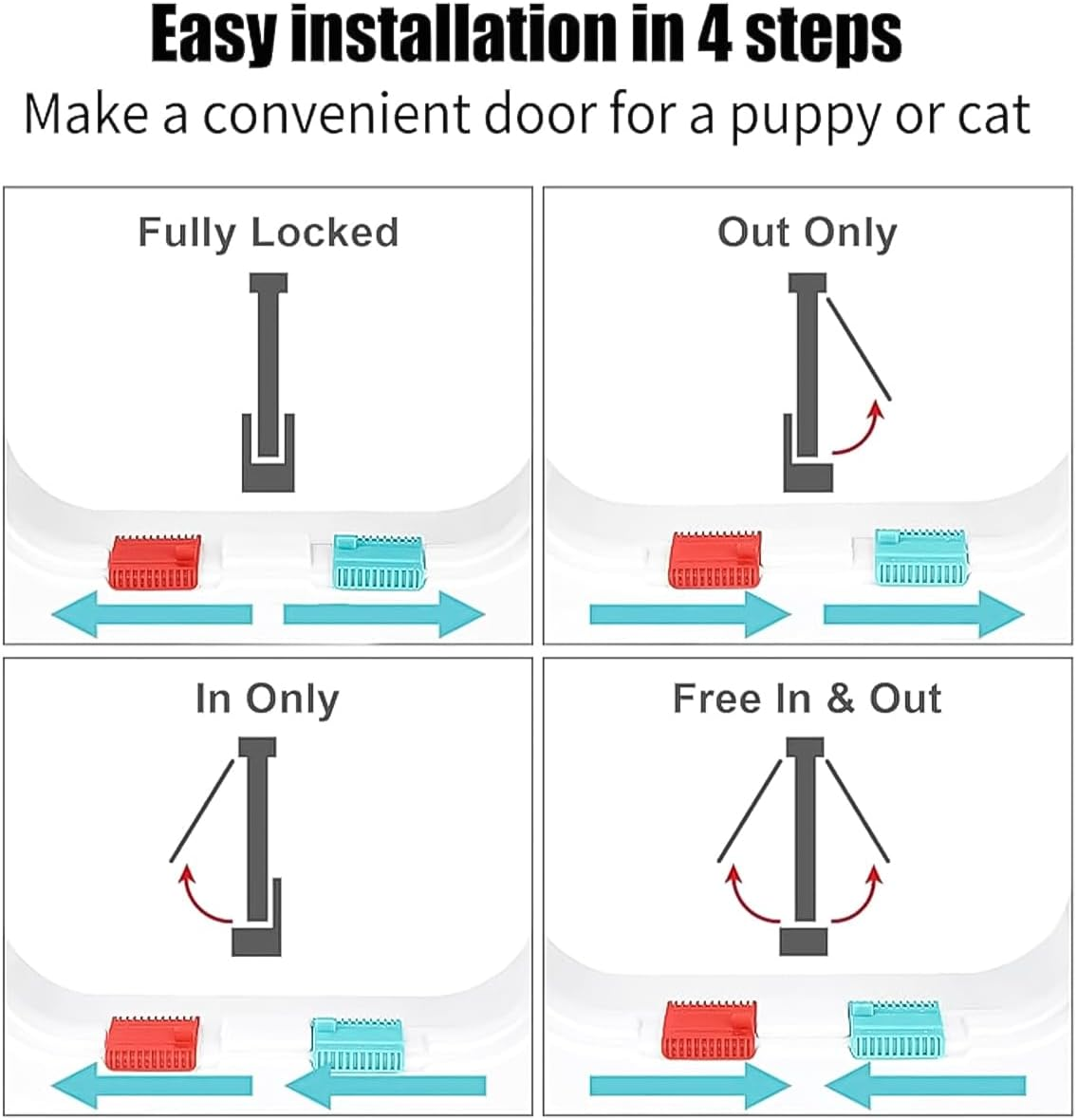 Easy installation in 4 steps
Make a convenient door for a puppy or cat

Fully Locked

Out Only

In Only

Free In & Out