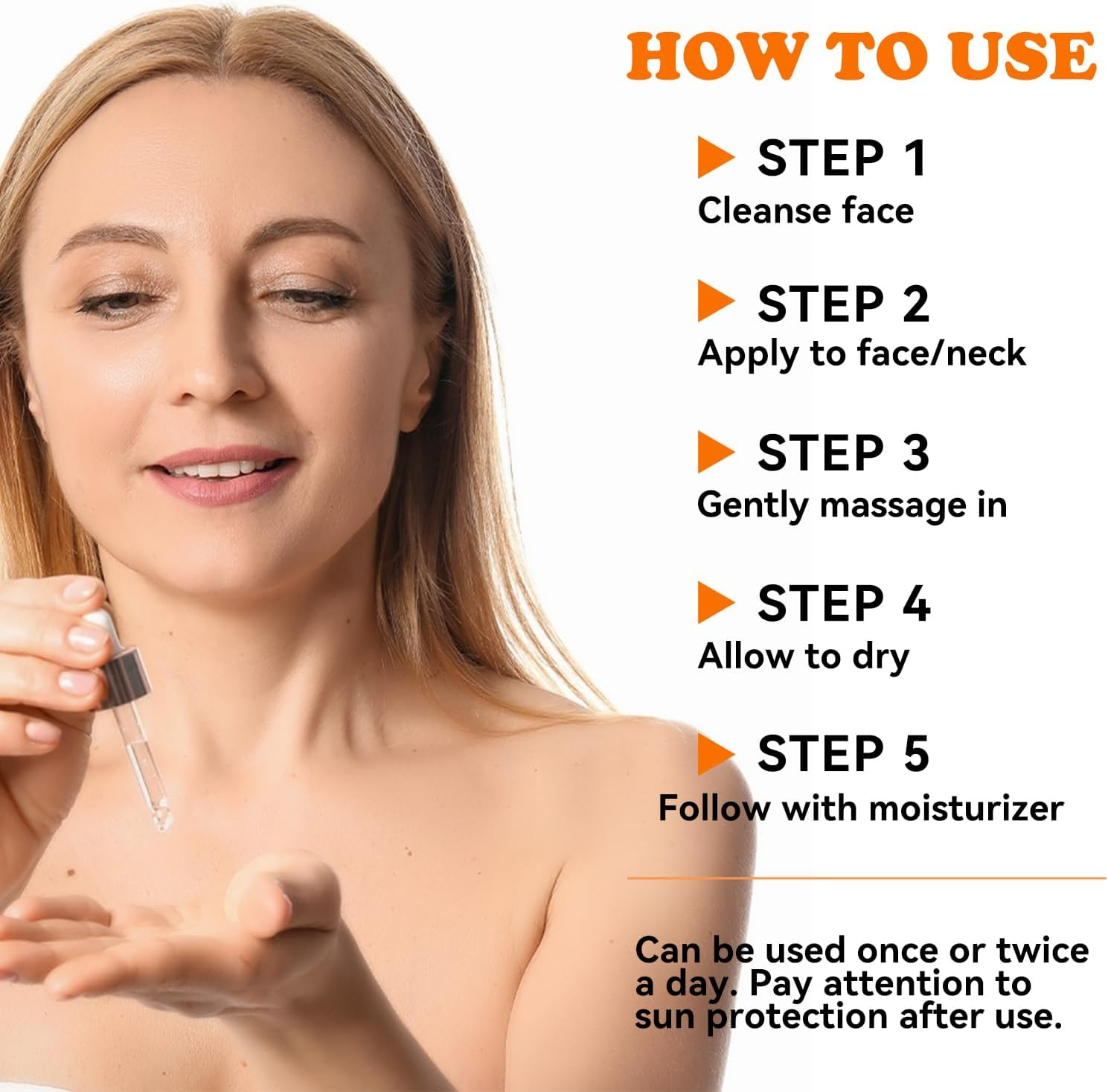 HOW TO USE

STEP 1
Cleanse face

STEP 2
Apply to face/neck

STEP 3
Gently massage in

STEP 4
Allow to dry

STEP 5
Follow with moisturizer

Can be used once or twice a day. Pay attention to sun protection after use.