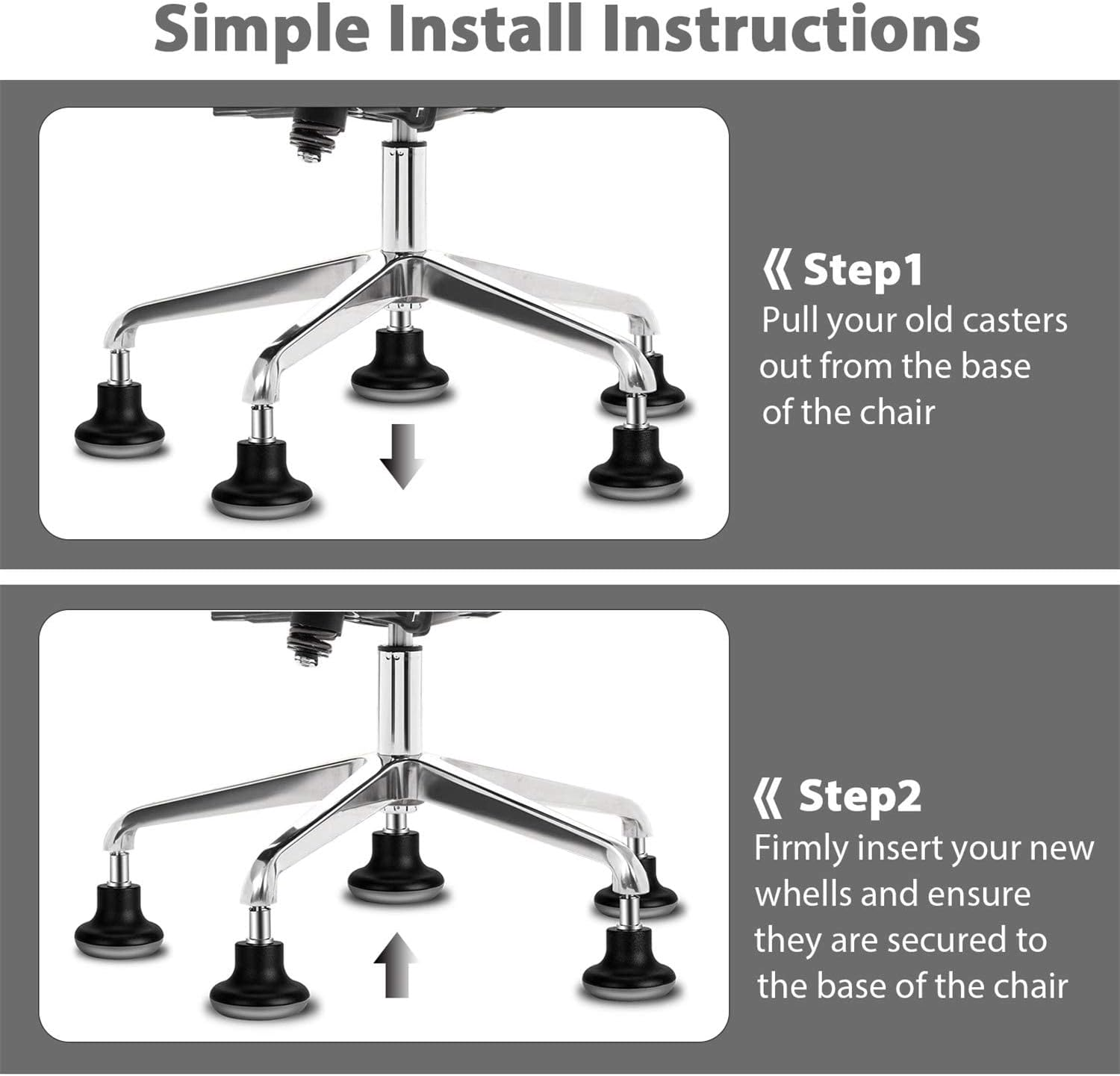 Simple Install Instructions

《 Step1
Pull your old casters out from the base of the chair

《 Step2
Firmly insert your new whells and ensure they are secured to the base of the chair