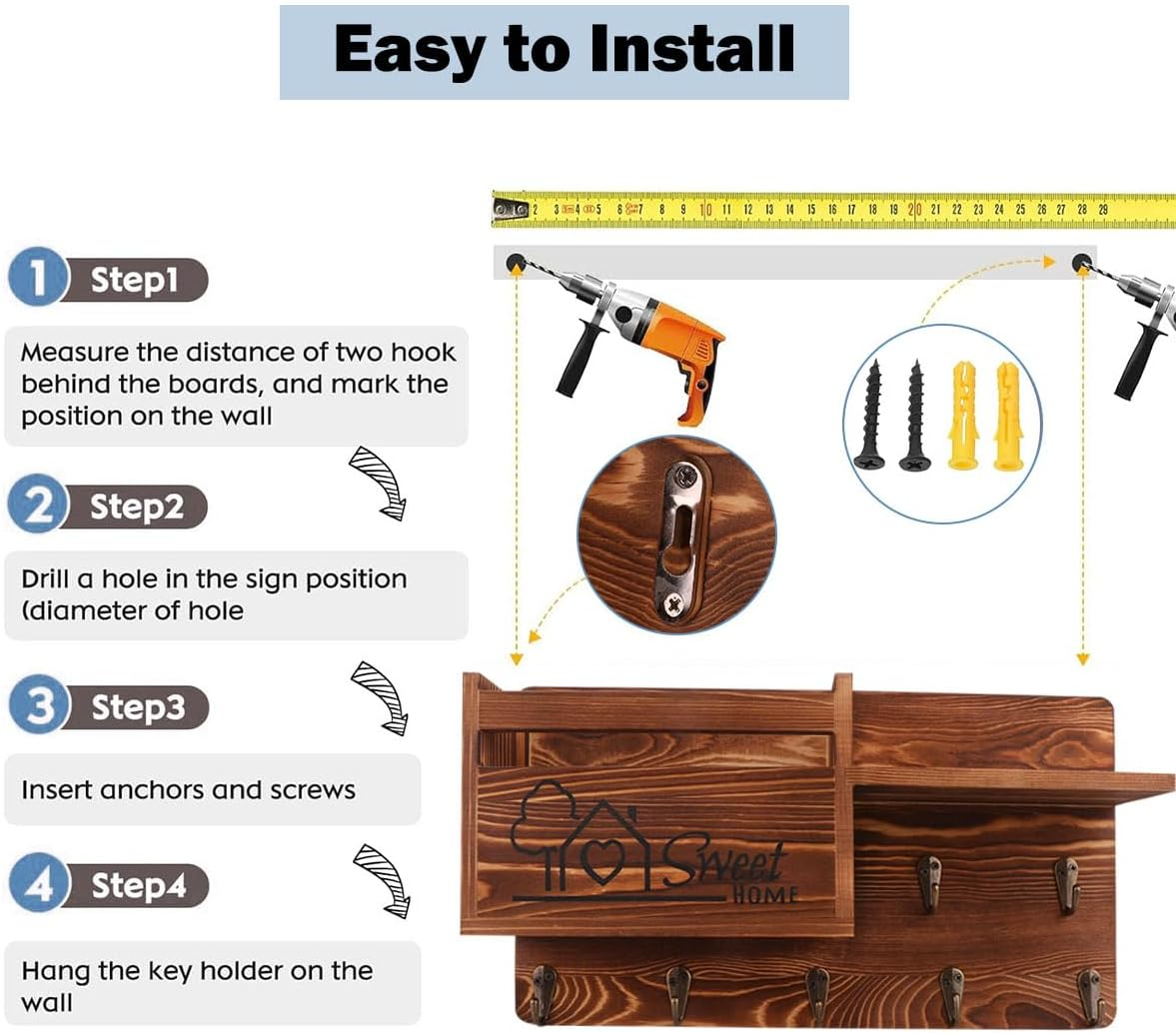 Easy to Install

1 Step1

Measure the distance of two hook behind the boards, and mark the position on the wall

2 Step2

Drill a hole in the sign position (diameter of hole

3 Step3

Insert anchors and screws

4 Step4

Hang the key holder on the wall

2 3 4 5 6 7 8 9 10 11 12 13 14 15 16 17 18 19 20 21 22 23 24 25 26 27 28 29

Sweet HOME