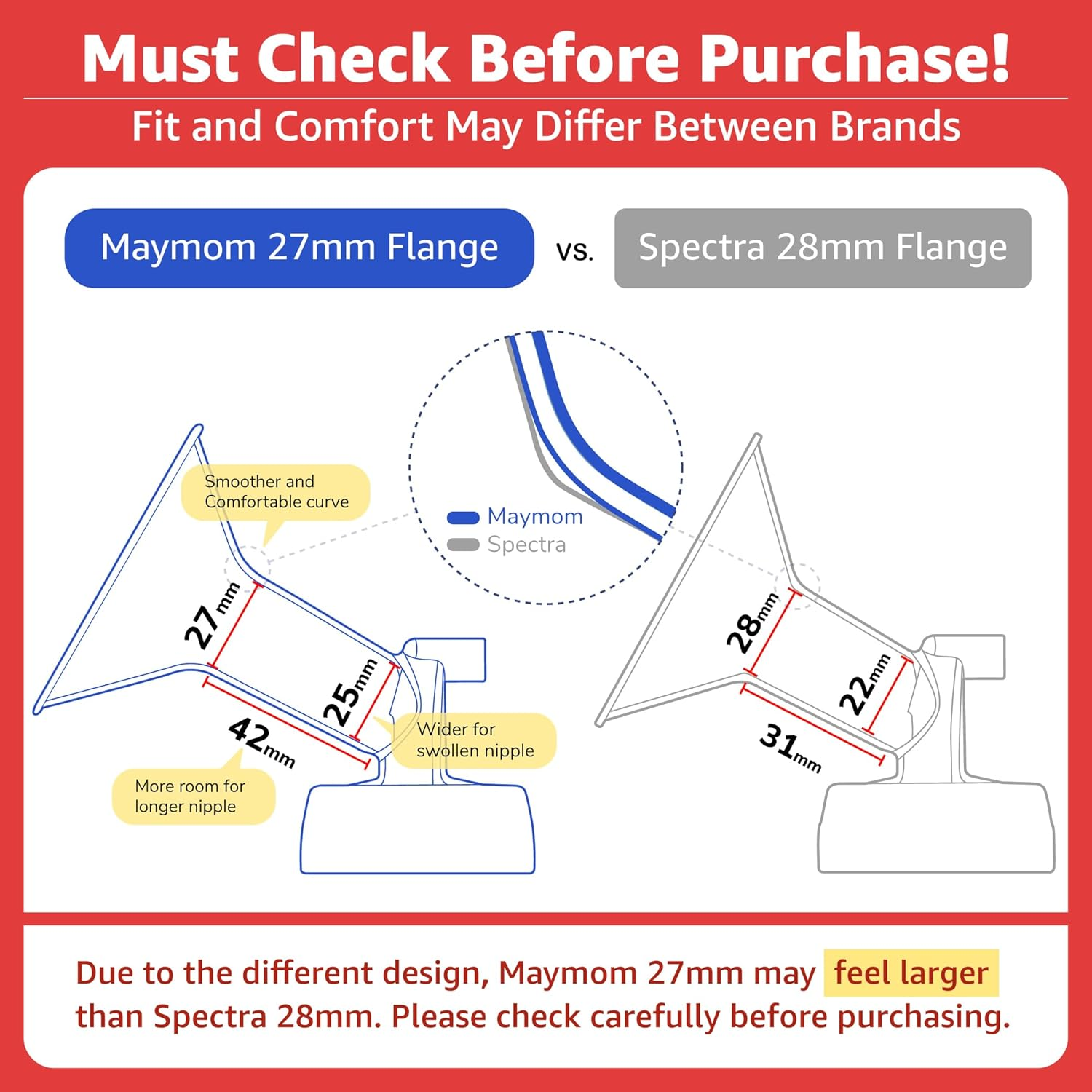 Must Check Before Purchase!

Fit and Comfort May Differ Between Brands

Maymom 27mm Flange

vs.

Spectra 28mm Flange

Smoother and Comfortable curve

Maymom
Spectra

27mm

25mm

42mm

Wider for swollen nipple

More room for longer nipple

28mm

22mm

31mm

Due to the different design, Maymom 27mm may feel larger than Spectra 28mm. Please check carefully before purchasing.