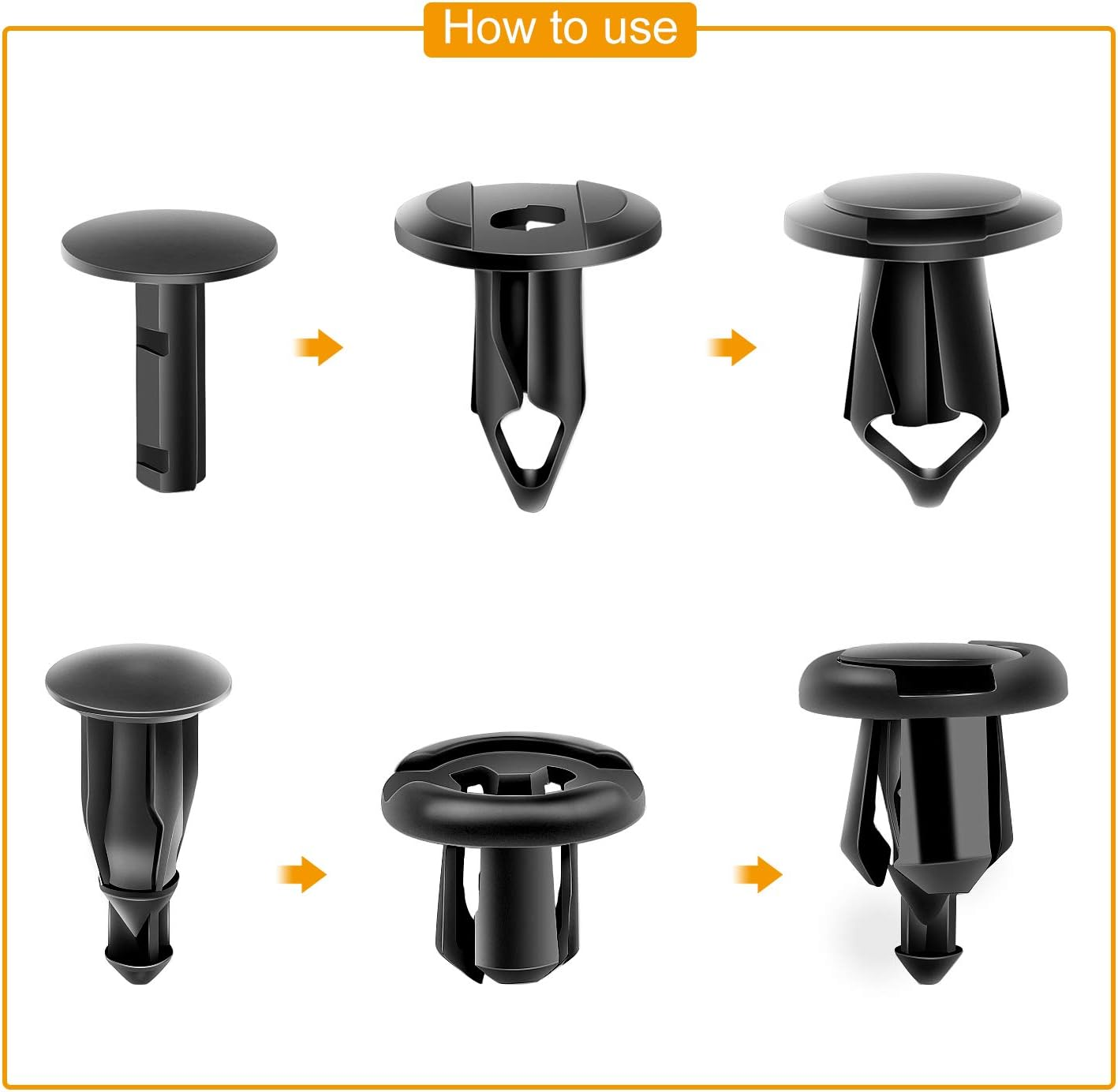 How to use