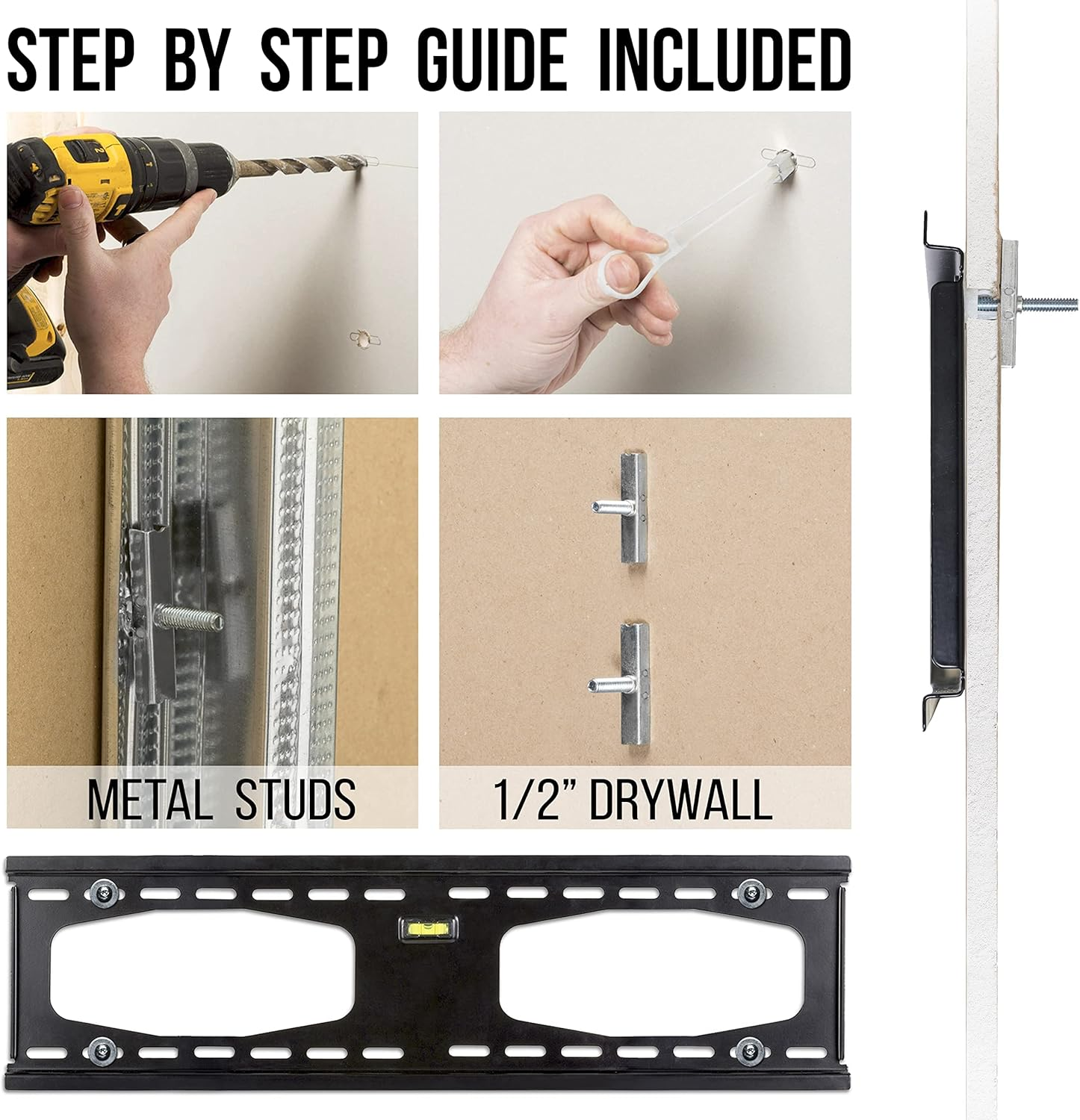 STEP BY STEP GUIDE INCLUDED

METAL STUDS

1/2" DRYWALL