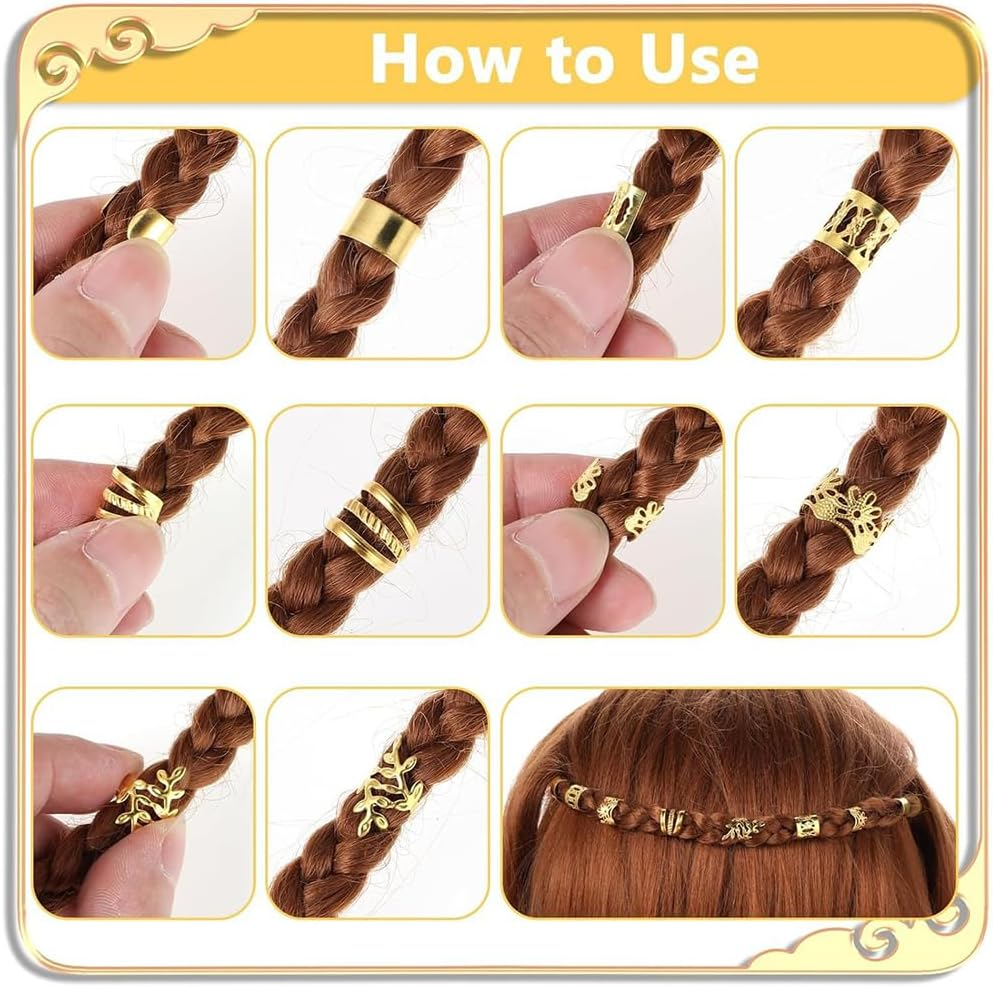 How to Use