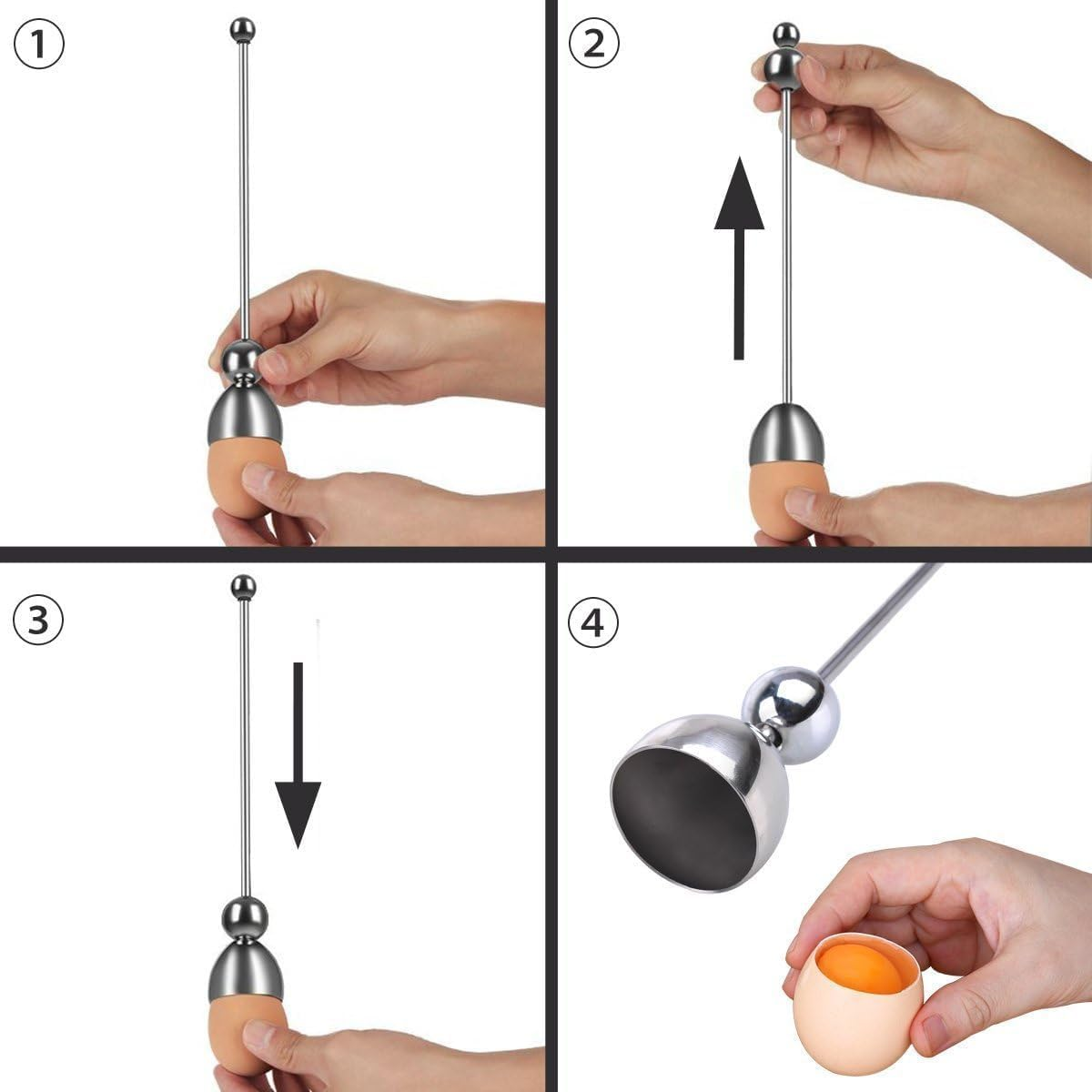 ①

②

③

④