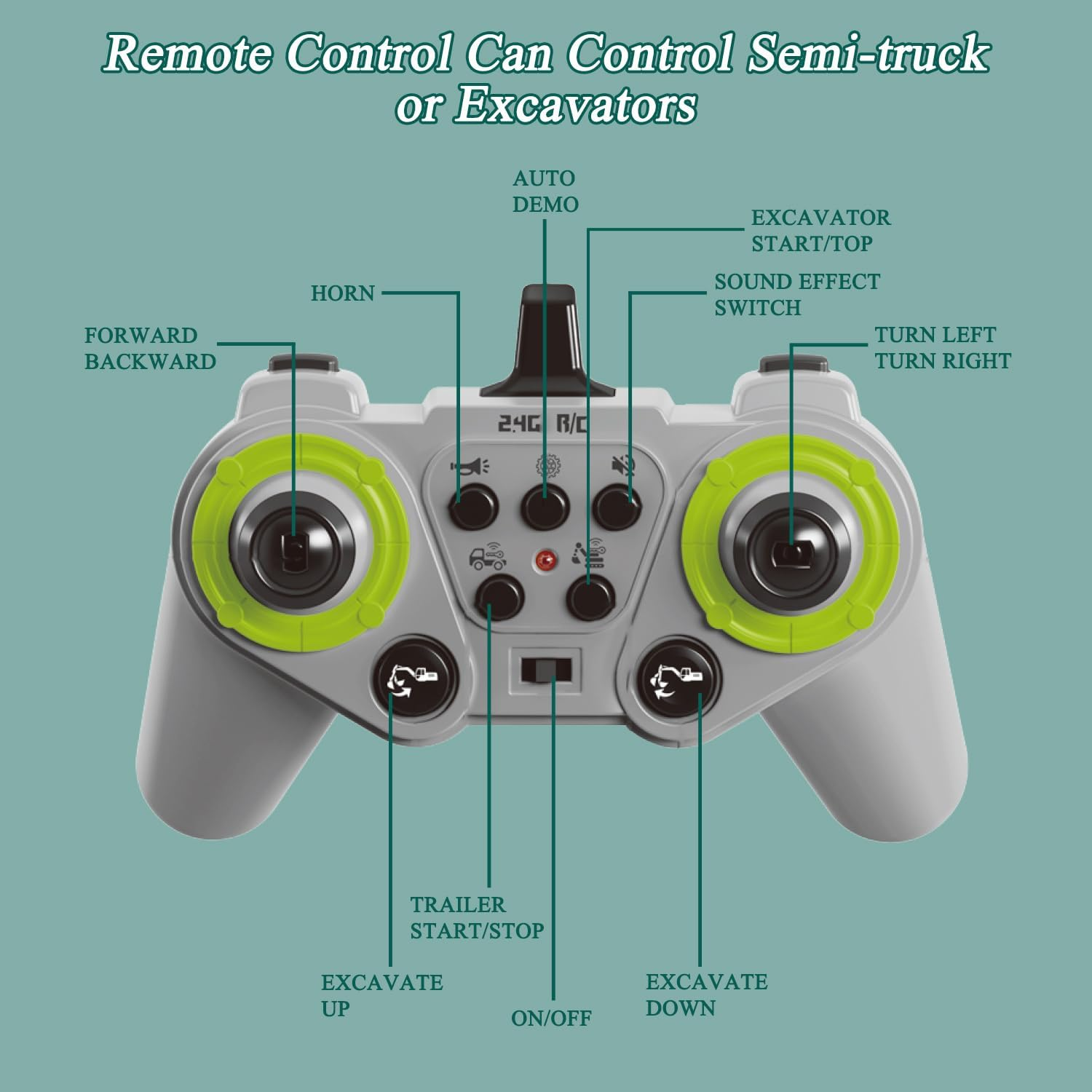 Remote Control Can Control Semi-truck or Excavators

AUTO DEMO

EXCAVATOR START/TOP

HORN

SOUND EFFECT SWITCH

FORWARD BACKWARD

TURN LEFT TURN RIGHT

2.4G R/C

TRAILER START/STOP

EXCAVATE UP

ON/OFF

EXCAVATE DOWN