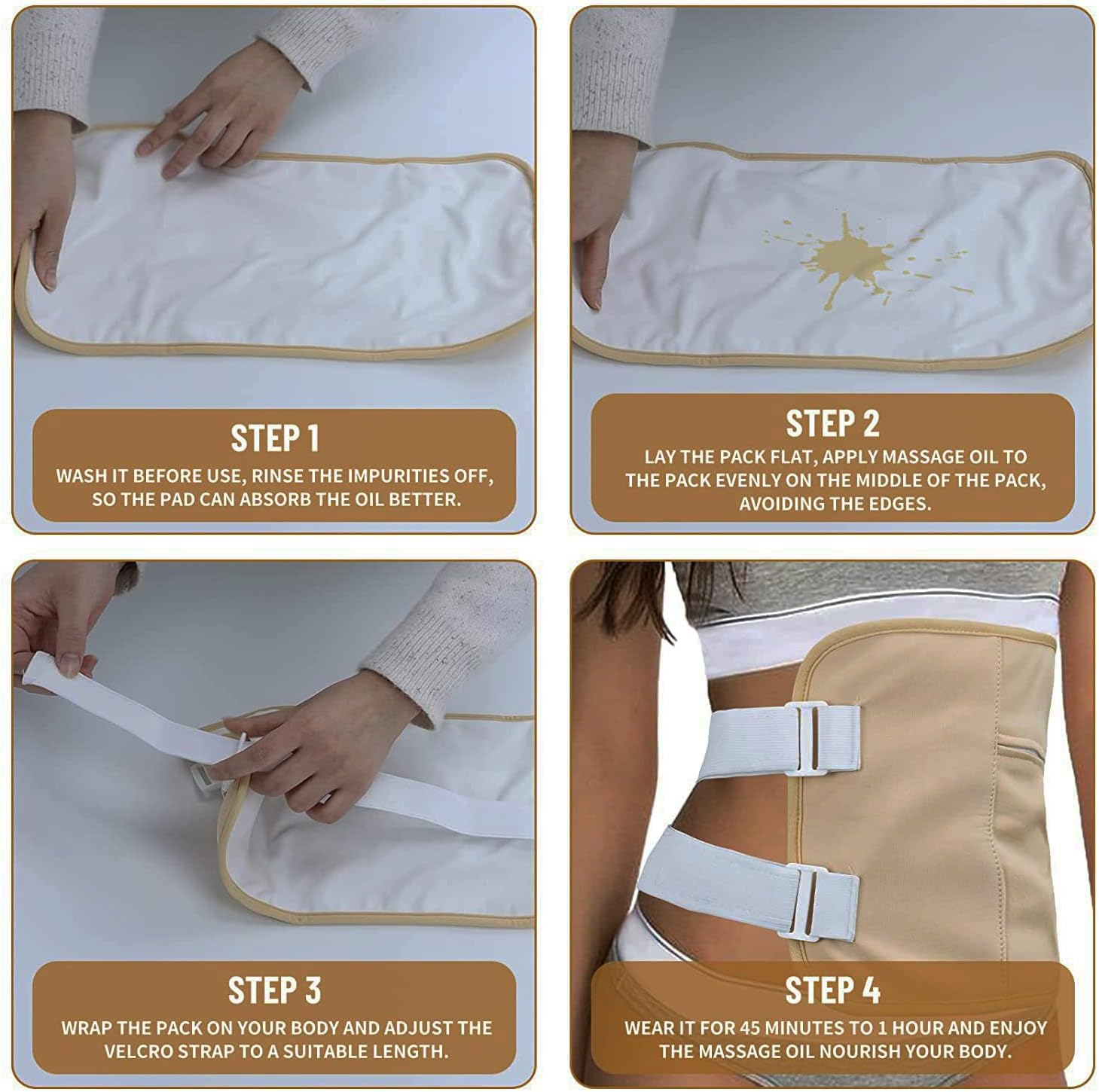 STEP 1

WASH IT BEFORE USE, RINSE THE IMPURITIES OFF, SO THE PAD CAN ABSORB THE OIL BETTER.

STEP 2

LAY THE PACK FLAT, APPLY MASSAGE OIL TO THE PACK EVENLY ON THE MIDDLE OF THE PACK, AVOIDING THE EDGES.

STEP 3

WRAP THE PACK ON YOUR BODY AND ADJUST THE VELCRO STRAP TO A SUITABLE LENGTH.

STEP 4

WEAR IT FOR 45 MINUTES TO 1 HOUR AND ENJOY THE MASSAGE OIL NOURISH YOUR BODY.