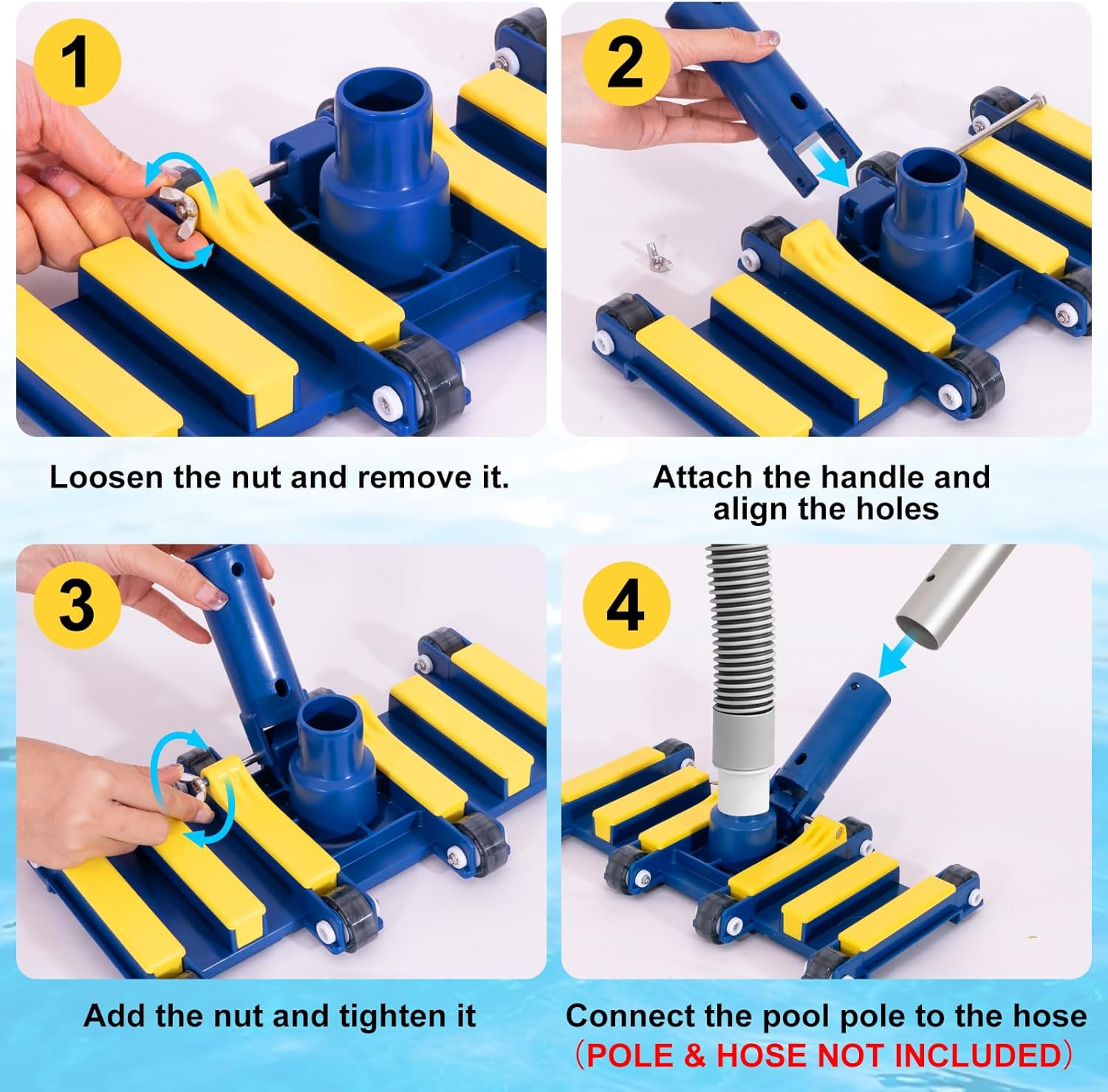 1

Loosen the nut and remove it.

2

Attach the handle and align the holes

3

Add the nut and tighten it

4

Connect the pool pole to the hose
（POLE & HOSE NOT INCLUDED）